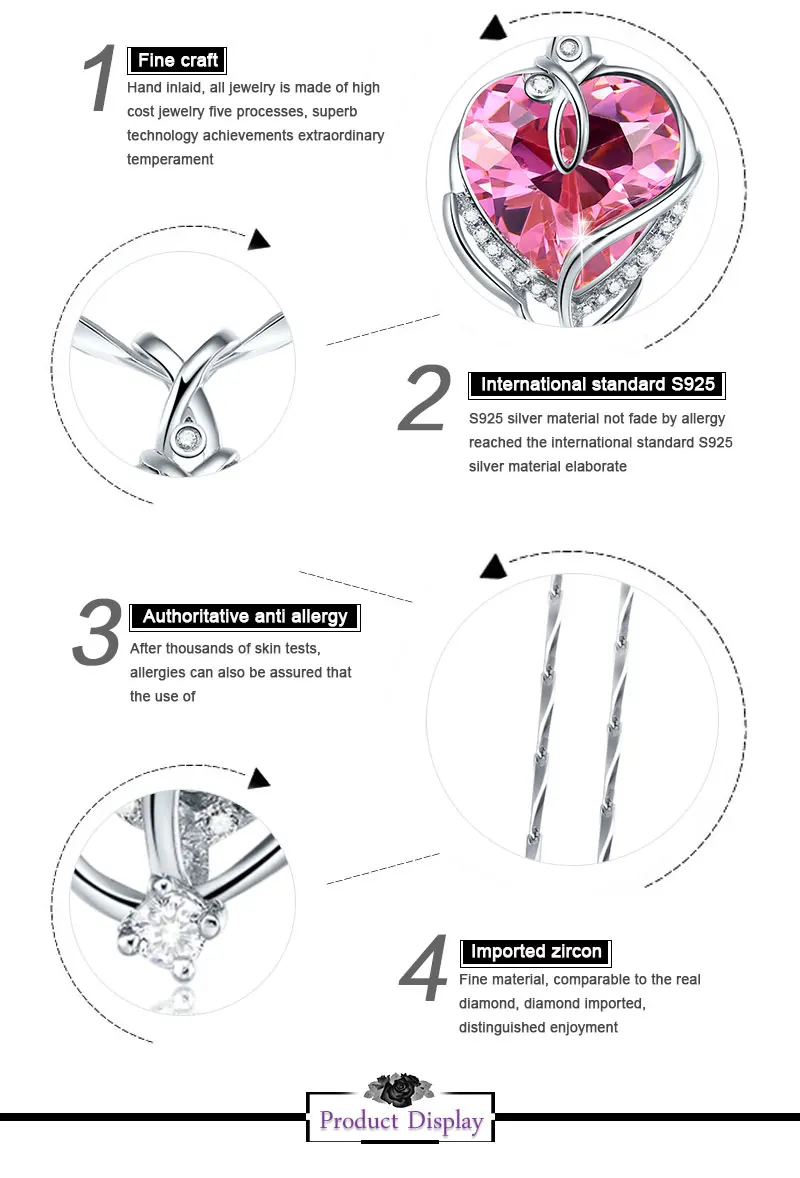 1
Fine craft
Hand inlaid, all jewelry is made of high cost jewelry five processes, superb technology achievements extraordinary temperament

2
International standard S925
S925 silver material not fade by allergy reached the international standard S925 silver material elaborate

3
Authoritative anti allergy
After thousands of skin tests, allergies can also be assured that the use of

4
Imported zircon
Fine material, comparable to the real diamond, diamond imported, distinguished enjoyment

Product Display