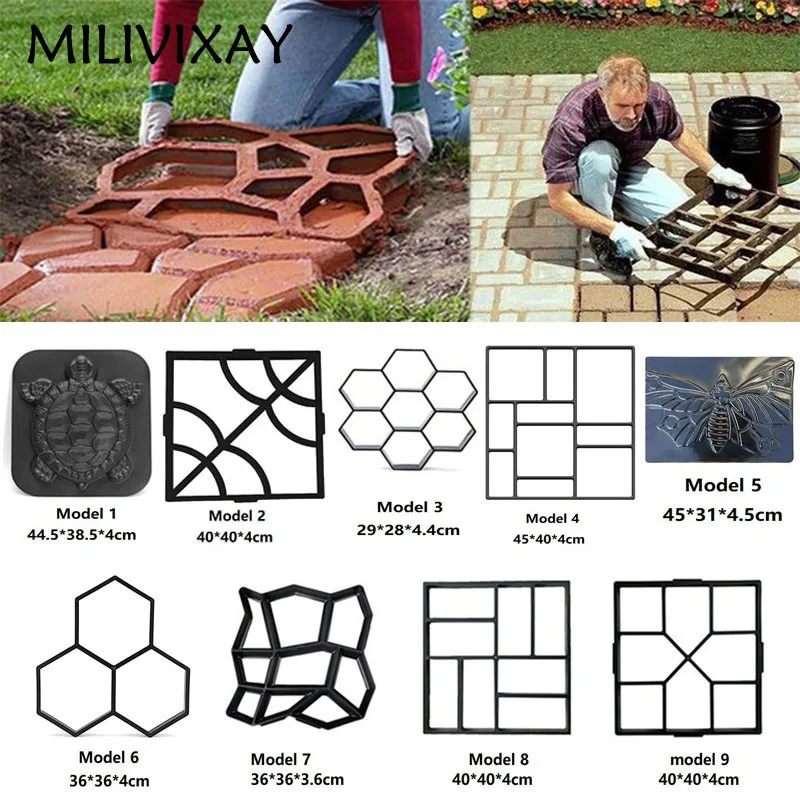 MILIVIXAY

Model 1
44.5*38.5*4cm

Model 2
40*40*4cm

Model 3
29*28*4.4cm

Model 4
45*40*4cm

Model 5
45*31*4.5cm

Model 6
36*36*4cm

Model 7
36*36*3.6cm

Model 8
40*40*4cm

model 9
40*40*4cm