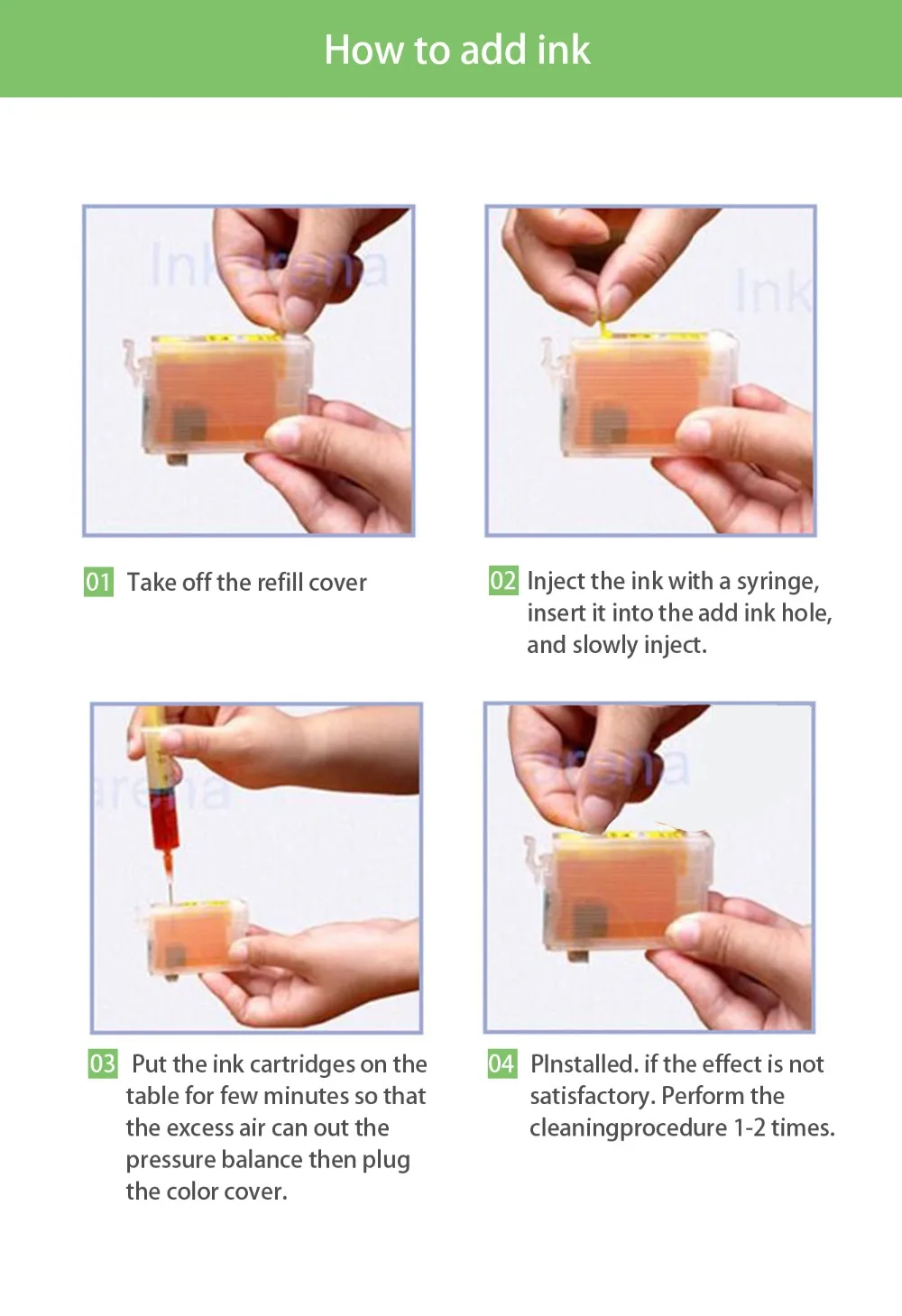 How to add ink

Inkarena

Ink

01 Take off the refill cover

02 Inject the ink with a syringe, insert it into the add ink hole, and slowly inject.

arena

arena

03 Put the ink cartridges on the table for few minutes so that the excess air can out the pressure balance then plug the color cover.

04 PInstalled. if the effect is not satisfactory. Perform the cleaningprocedure 1-2 times.