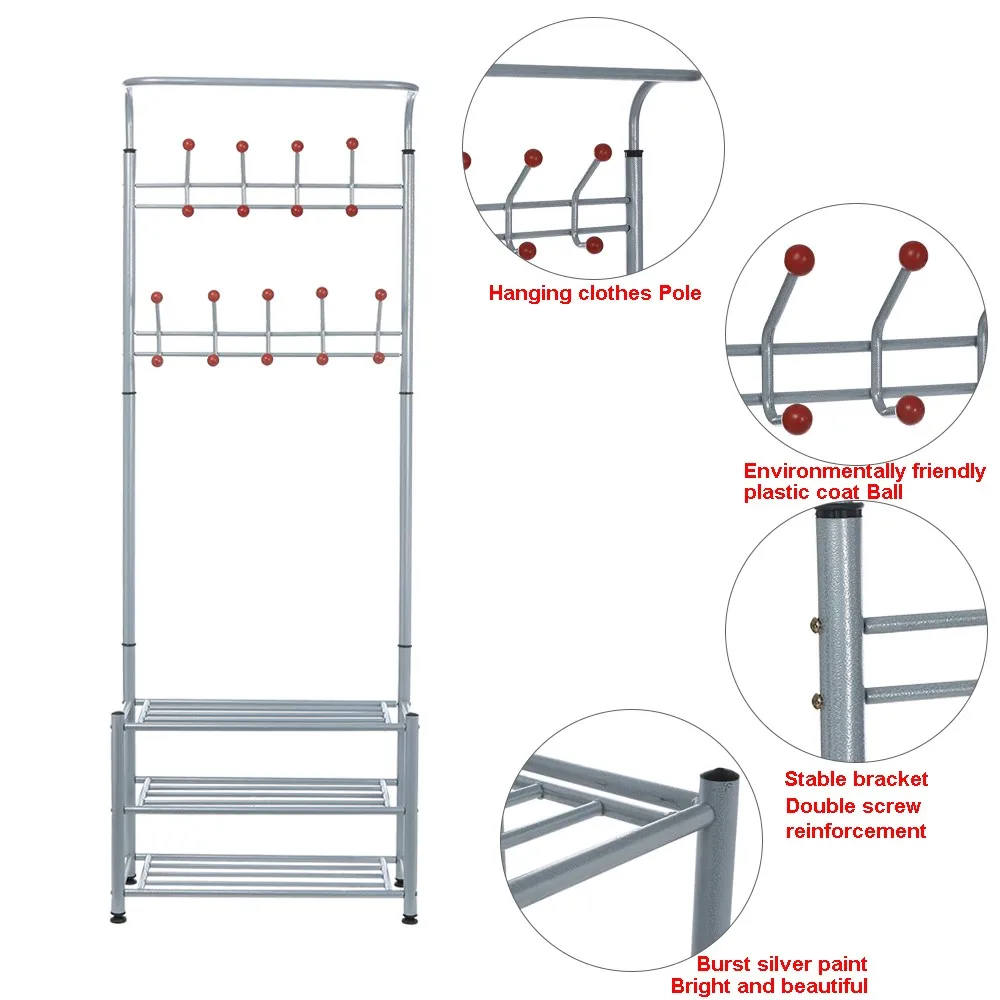 Hanging clothes Pole

Environmentally friendly plastic coat Ball

Stable bracket
Double screw reinforcement

Burst silver paint
Bright and beautiful