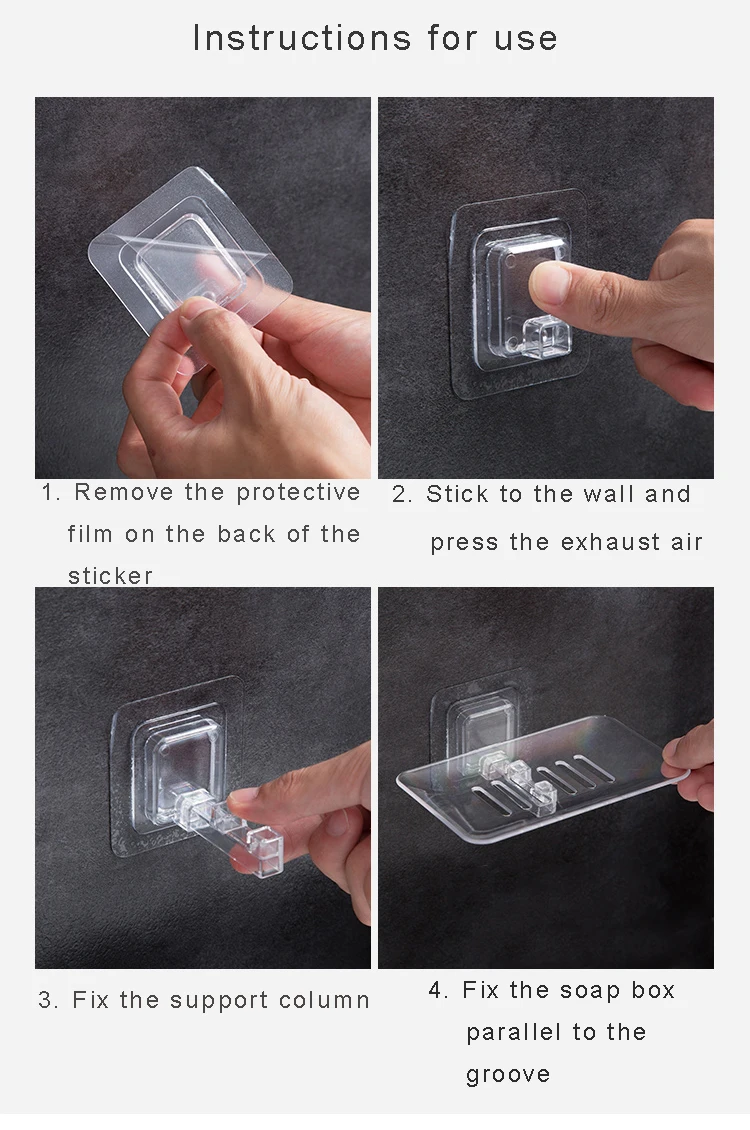 Instructions for use

1. Remove the protective film on the back of the sticker

2. Stick to the wall and press the exhaust air

3. Fix the support column

4. Fix the soap box parallel to the groove