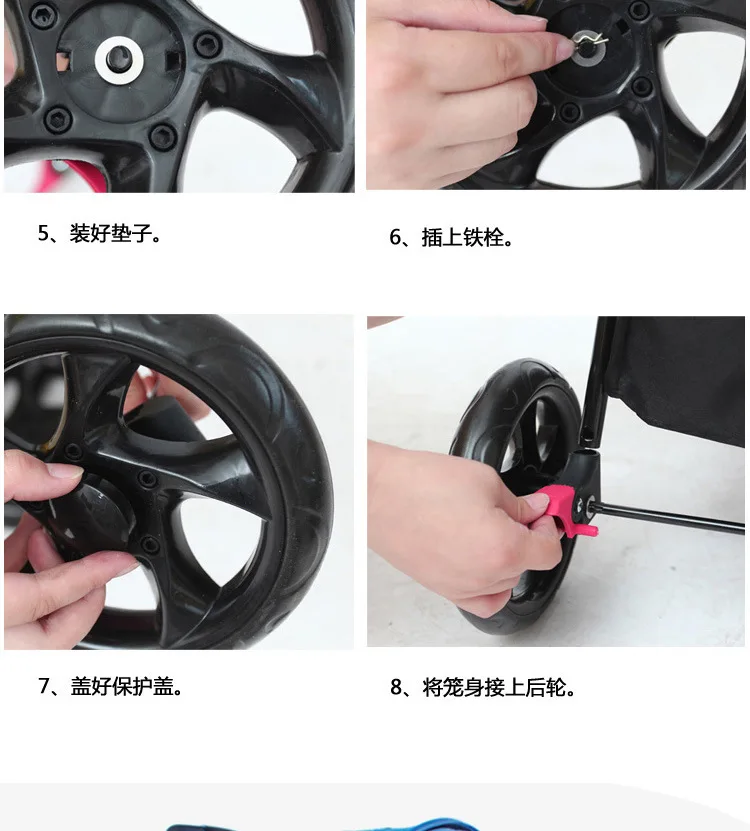 5、装好垫子。

6、插上铁栓。

7、盖好保护盖。

8、将笼身接上后轮。