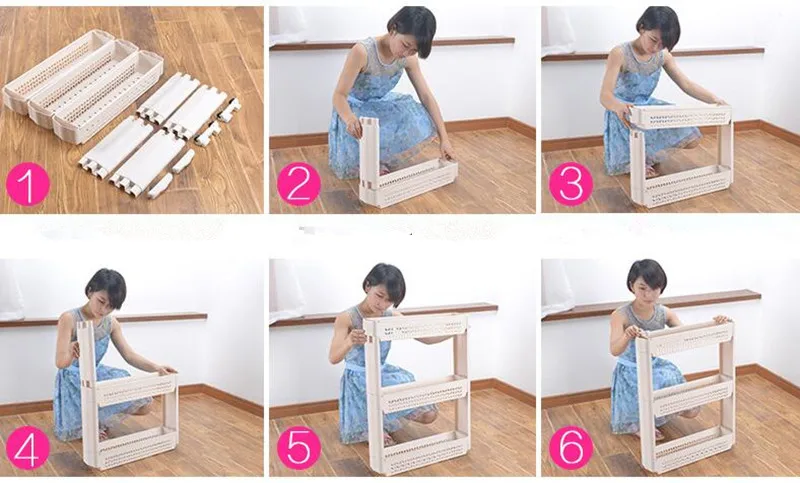 1

2

3

4

5

6