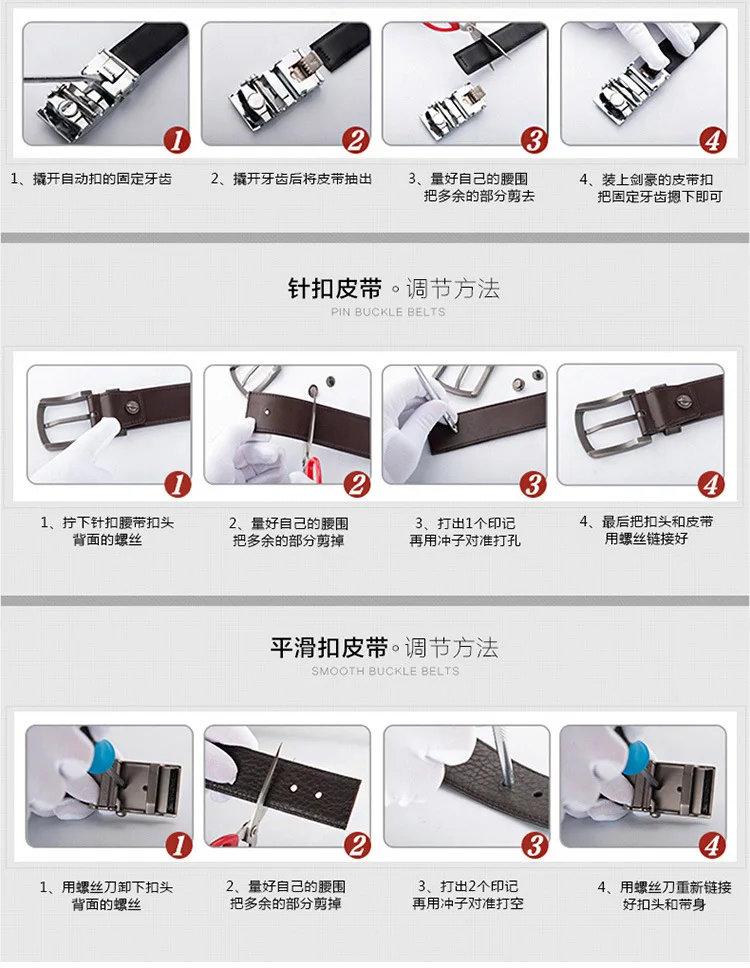 1

2

3

4

1、撬开自动扣的固定牙齿

2、撬开牙齿后将皮带抽出

3、量好自己的腰围把多余的部分剪去

4、装上剑豪的皮带扣把固定牙齿摁下即可

针扣皮带。调节方法

PIN BUCKLE BELTS

1

2

3

4

1、拧下针扣腰带扣头背面的螺丝

2、量好自己的腰围把多余的部分剪掉

3、打出1个印记再用冲子对准打孔

4、最后把扣头和皮带用螺丝链接好

平滑扣皮带。调节方法

SMOOTH BUCKLE BELTS

1

2

3

4

1、用螺丝刀卸下扣头背面的螺丝

2、量好自己的腰围把多余的部分剪掉

3、打出2个印记再用冲子对准打空

4、用螺丝刀重新链接好扣头和带身