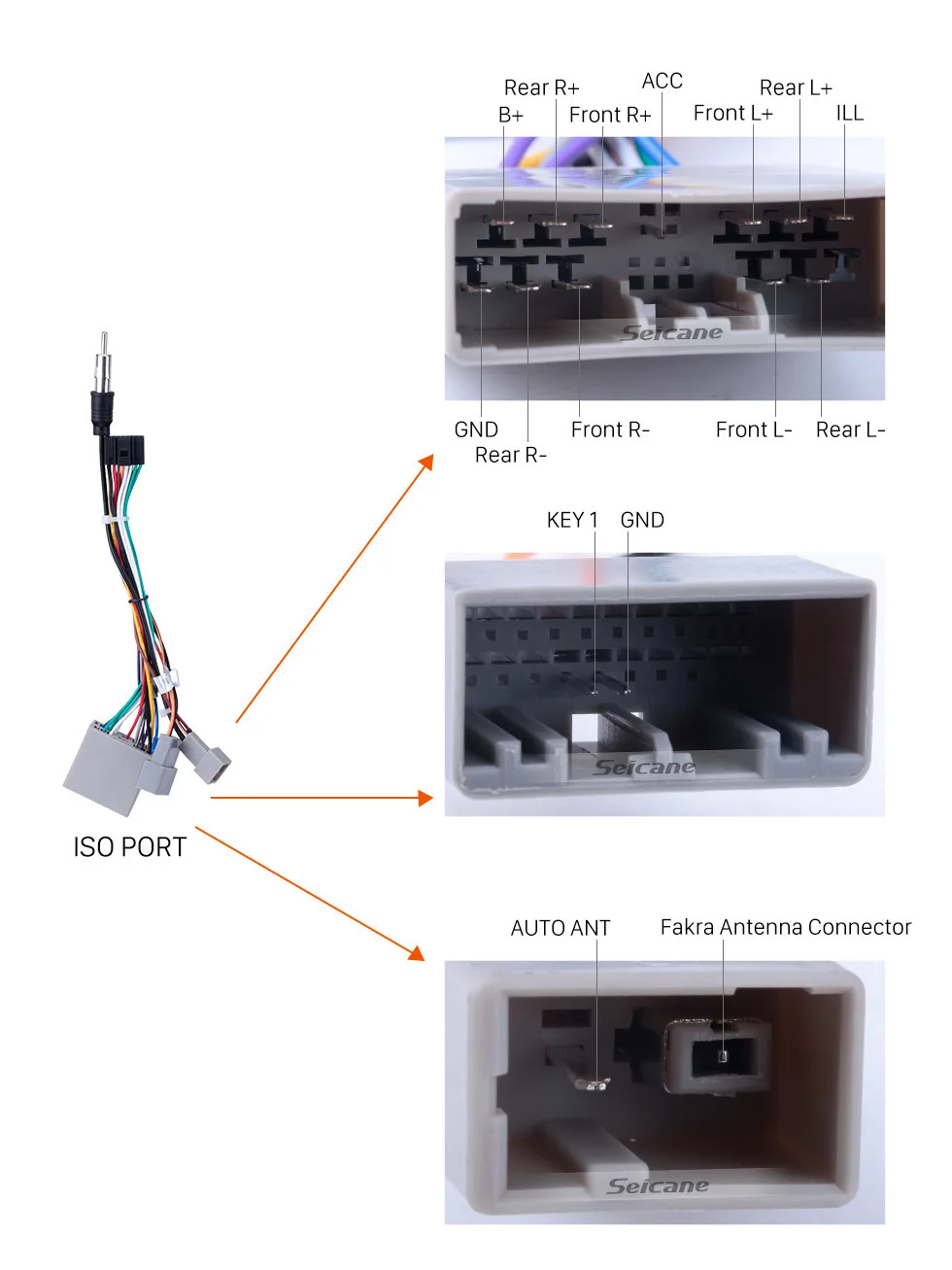 Rear R+
ACC
Rear L+
B+
Front R+
Front L+
ILL

Seicane

GND
Rear R-
Front R-
Front L-
Rear L-

KEY 1
GND

Seicane

ISO PORT

AUTO ANT
Fakra Antenna Connector

Seicane