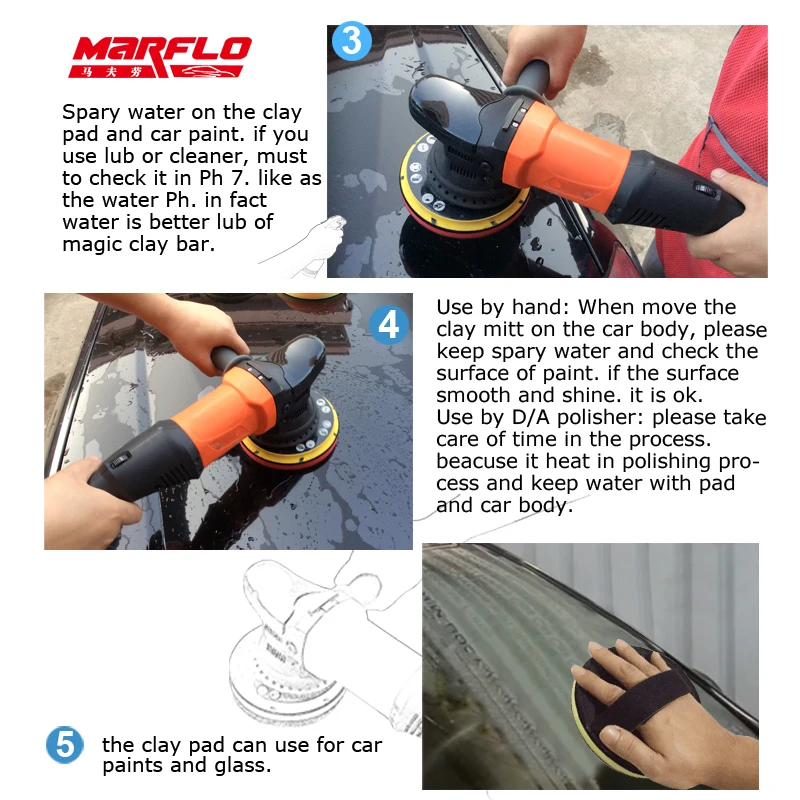 MARFLO
马夫劳

3

Spary water on the clay pad and car paint. if you use lub or cleaner, must to check it in Ph 7. like as the water Ph. in fact water is better lub of magic clay bar.

4

Use by hand: When move the clay mitt on the car body, please keep spary water and check the surface of paint. if the surface smooth and shine. it is ok.
Use by D/A polisher: please take care of time in the process. beacuse it heat in polishing process and keep water with pad and car body.

5

the clay pad can use for car paints and glass.