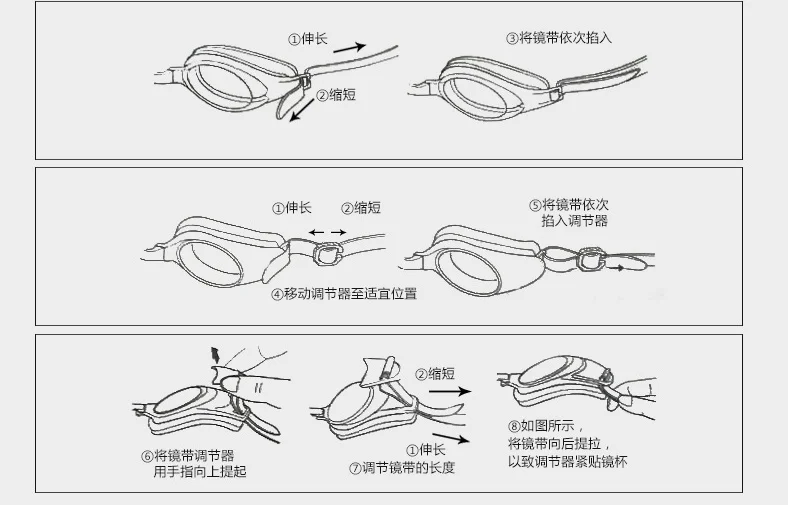 ①伸长
②缩短
③将镜带依次掐入

①伸长 ②缩短
④移动调节器至适宜位置
⑤将镜带依次掐入调节器

⑥将镜带调节器用手指向上提起
②缩短
①伸长
⑦调节镜带的长度
⑧如图所示，将镜带向后提拉，以致调节器紧贴镜杯