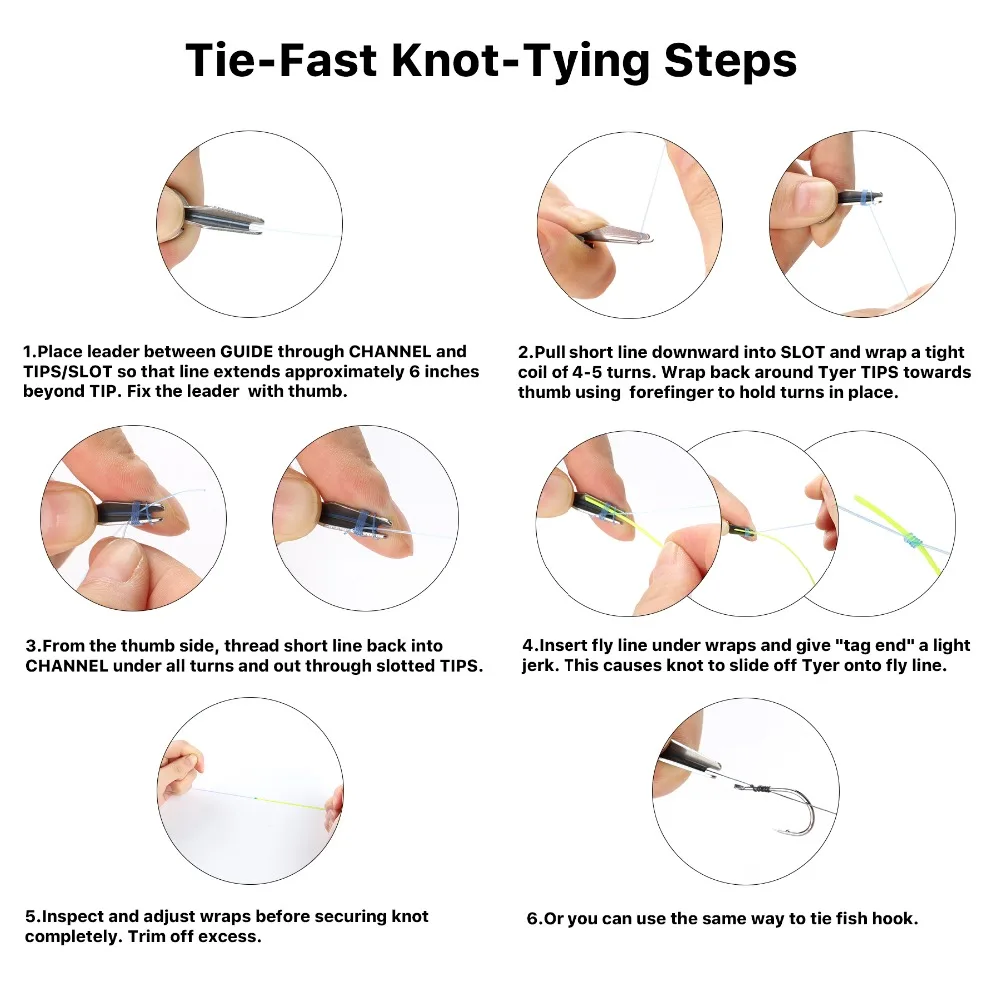 Tie-Fast Knot-Tying Steps

1.Place leader between GUIDE through CHANNEL and TIPS/SLOT so that line extends approximately 6 inches beyond TIP. Fix the leader with thumb.

2.Pull short line downward into SLOT and wrap a tight coil of 4-5 turns. Wrap back around Tyer TIPS towards thumb using forefinger to hold turns in place.

3.From the thumb side, thread short line back into CHANNEL under all turns and out through slotted TIPS.

4.Insert fly line under wraps and give "tag end" a light jerk. This causes knot to slide off Tyer onto fly line.

5.Inspect and adjust wraps before securing knot completely. Trim off excess.

6.Or you can use the same way to tie fish hook.