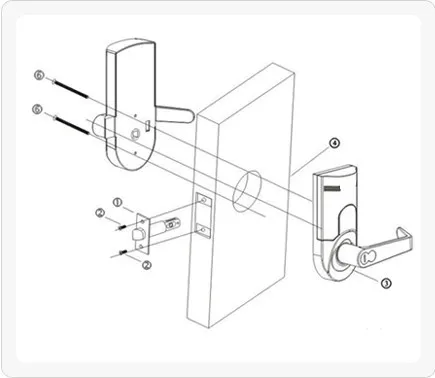 ⑥
⑥
④
①
②
②
③