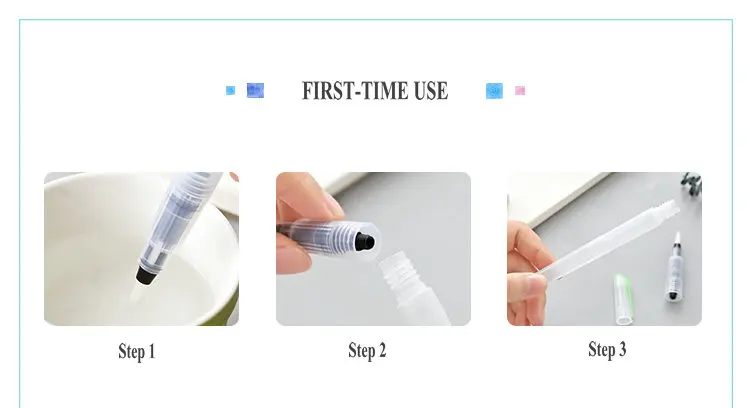 FIRST-TIME USE

Step 1

Step 2

Step 3