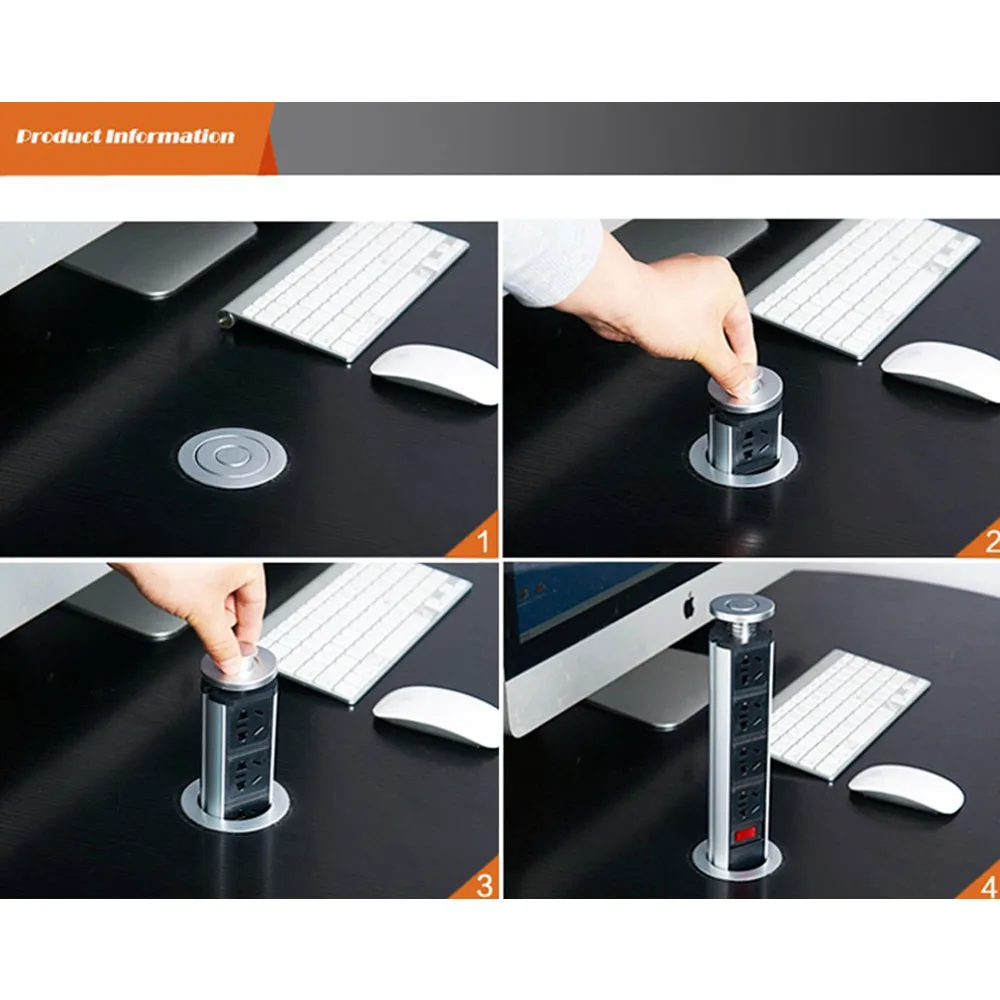 Product Information

1

2

3

4