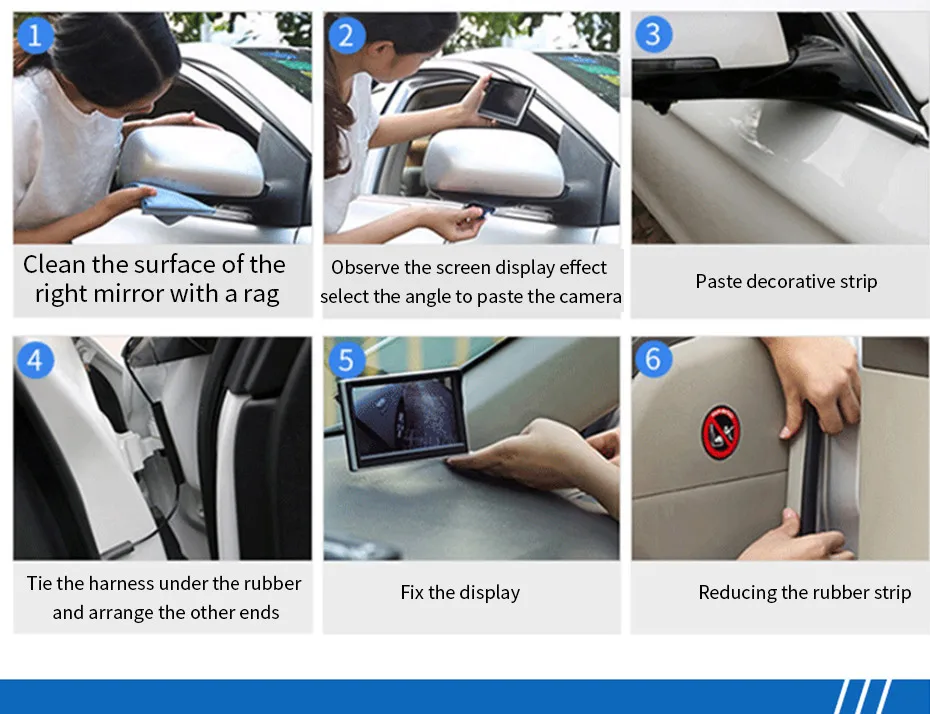 1

Clean the surface of the right mirror with a rag

2

Observe the screen display effect select the angle to paste the camera

3

Paste decorative strip

4

Tie the harness under the rubber and arrange the other ends

5

Fix the display

6

Reducing the rubber strip