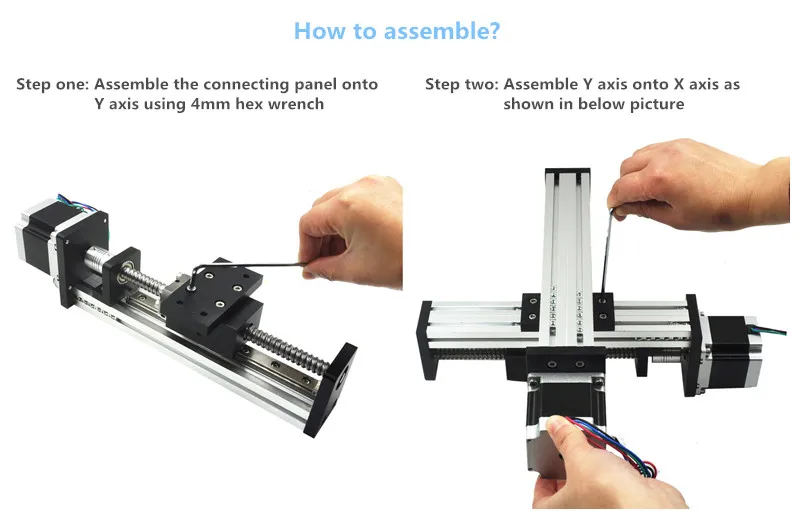 How to assemble?

Step one: Assemble the connecting panel onto Y axis using 4mm hex wrench

Step two: Assemble Y axis onto X axis as shown in below picture