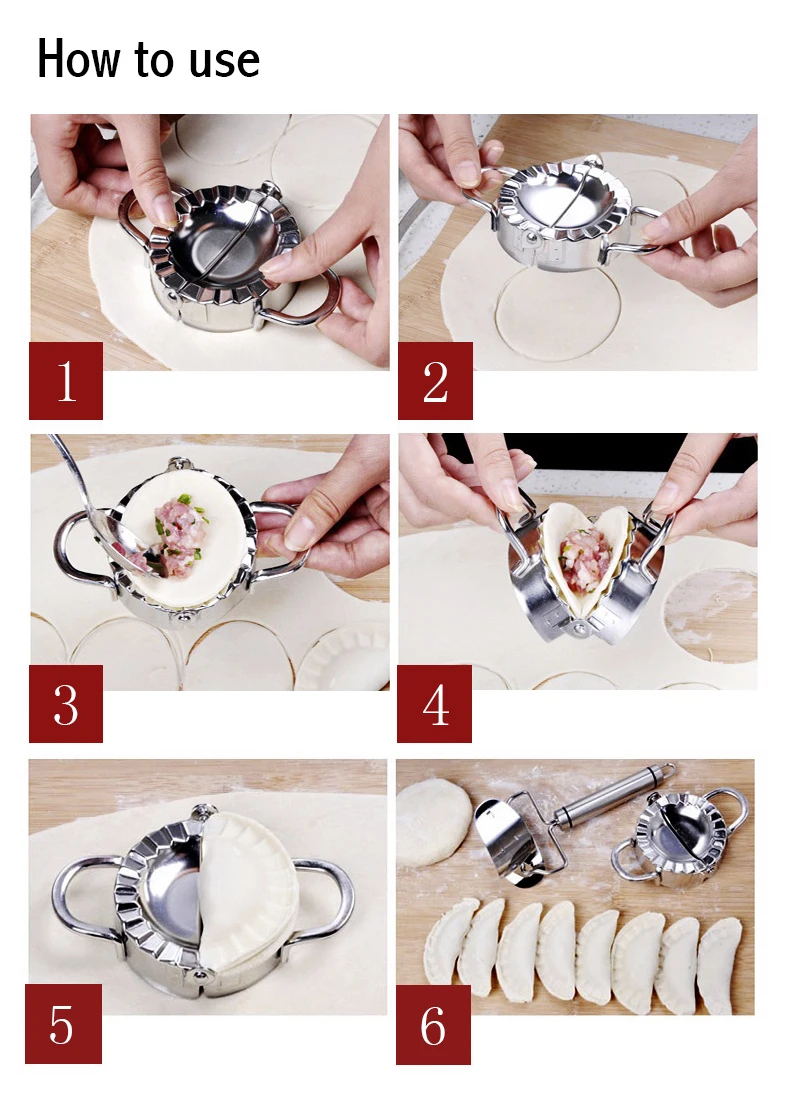 How to use

1

2

3

4

5

6