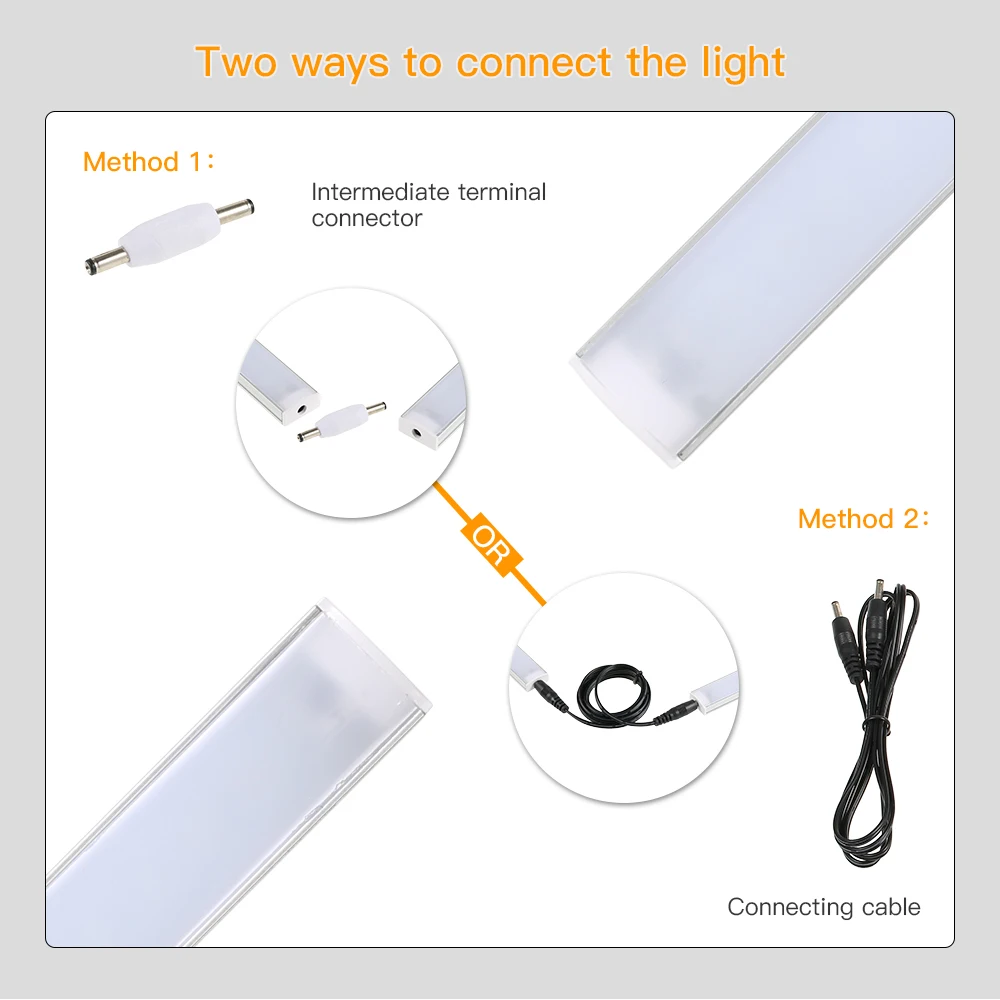 Two ways to connect the light

Method 1:

Intermediate terminal connector

OR

Method 2:

Connecting cable