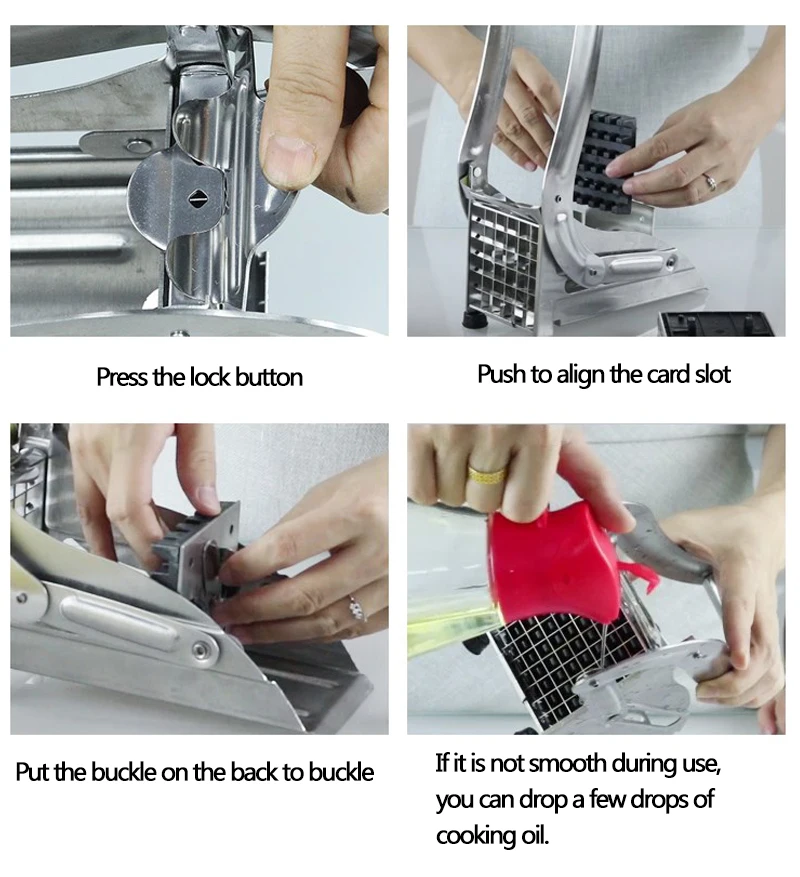 Press the lock button

Push to align the card slot

Put the buckle on the back to buckle

If it is not smooth during use, you can drop a few drops of cooking oil.