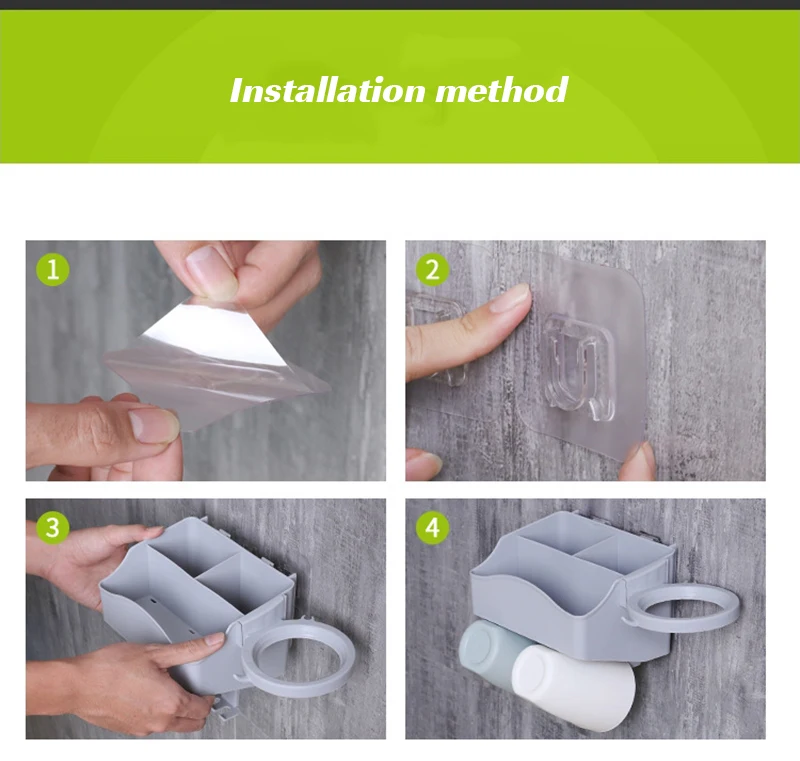 Installation method

1

2

3

4