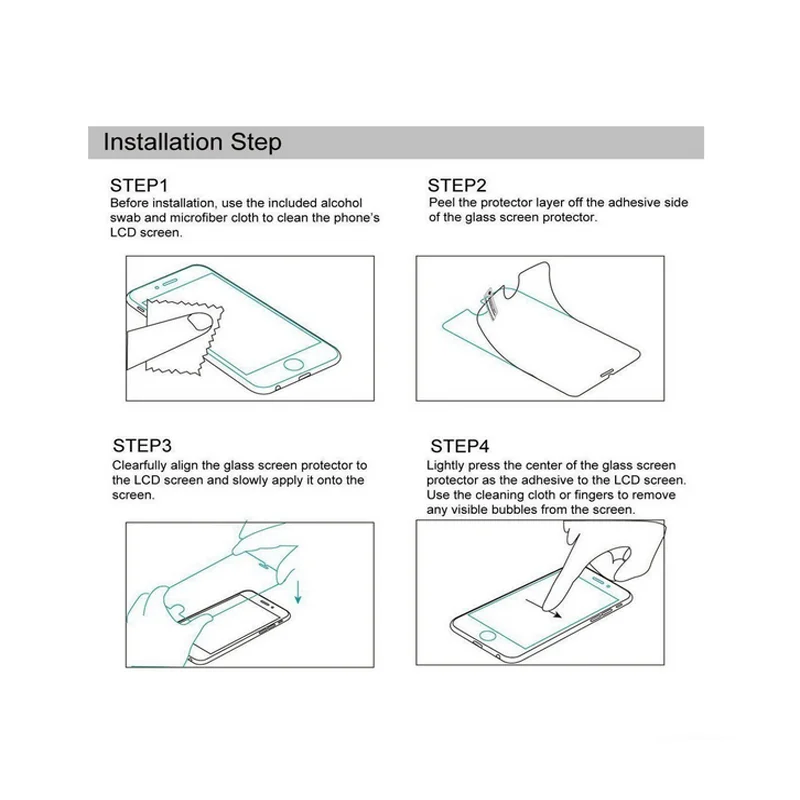 Installation Step

STEP1
Before installation, use the included alcohol swab and microfiber cloth to clean the phone's LCD screen.

STEP2
Peel the protector layer off the adhesive side of the glass screen protector.

STEP3
Clearfully align the glass screen protector to the LCD screen and slowly apply it onto the screen.

STEP4
Lightly press the center of the glass screen protector as the adhesive to the LCD screen. Use the cleaning cloth or fingers to remove any visible bubbles from the screen.