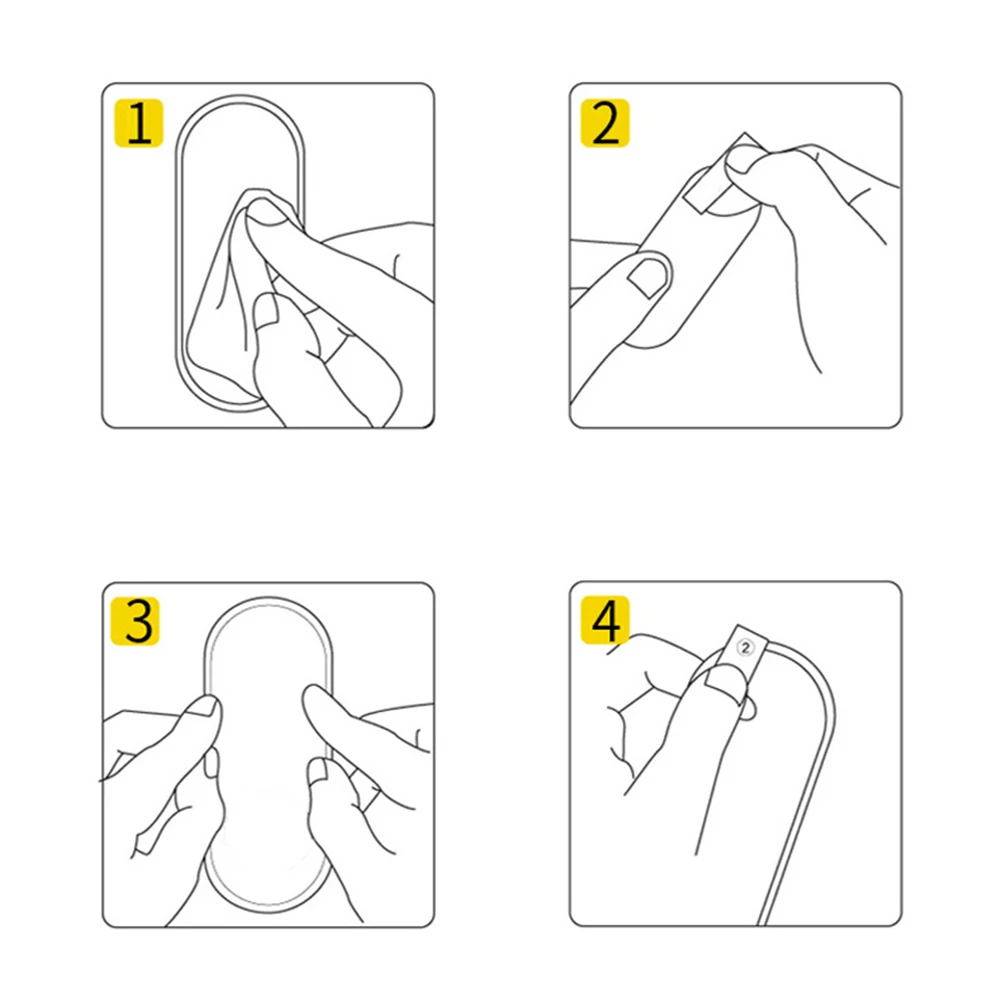 1

2

3

4

②