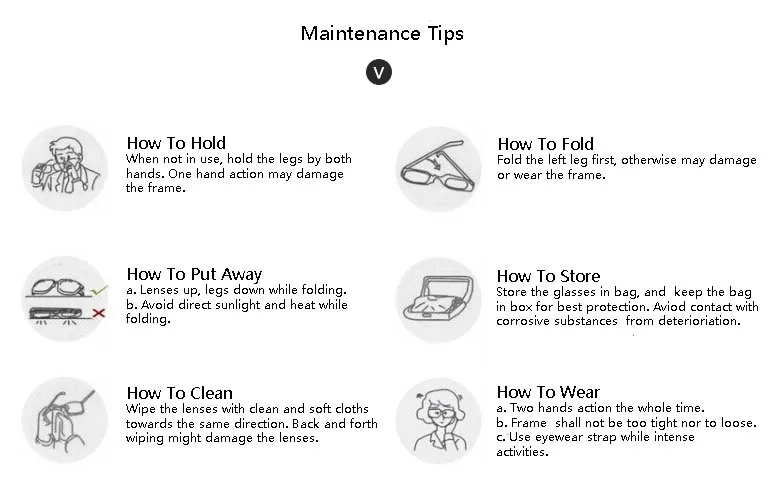 Maintenance Tips

V

How To Hold
When not in use, hold the legs by both hands. One hand action may damage the frame.

How To Fold
Fold the left leg first, otherwise may damage or wear the frame.

How To Put Away
a. Lenses up, legs down while folding.
b. Avoid direct sunlight and heat while folding.

How To Store
Store the glasses in bag, and keep the bag in box for best protection. Aviod contact with corrosive substances from deterioriation.

How To Clean
Wipe the lenses with clean and soft cloths towards the same direction. Back and forth wiping might damage the lenses.

How To Wear
a. Two hands action the whole time.
b. Frame shall not be too tight nor to loose.
c. Use eyewear strap while intense activities.