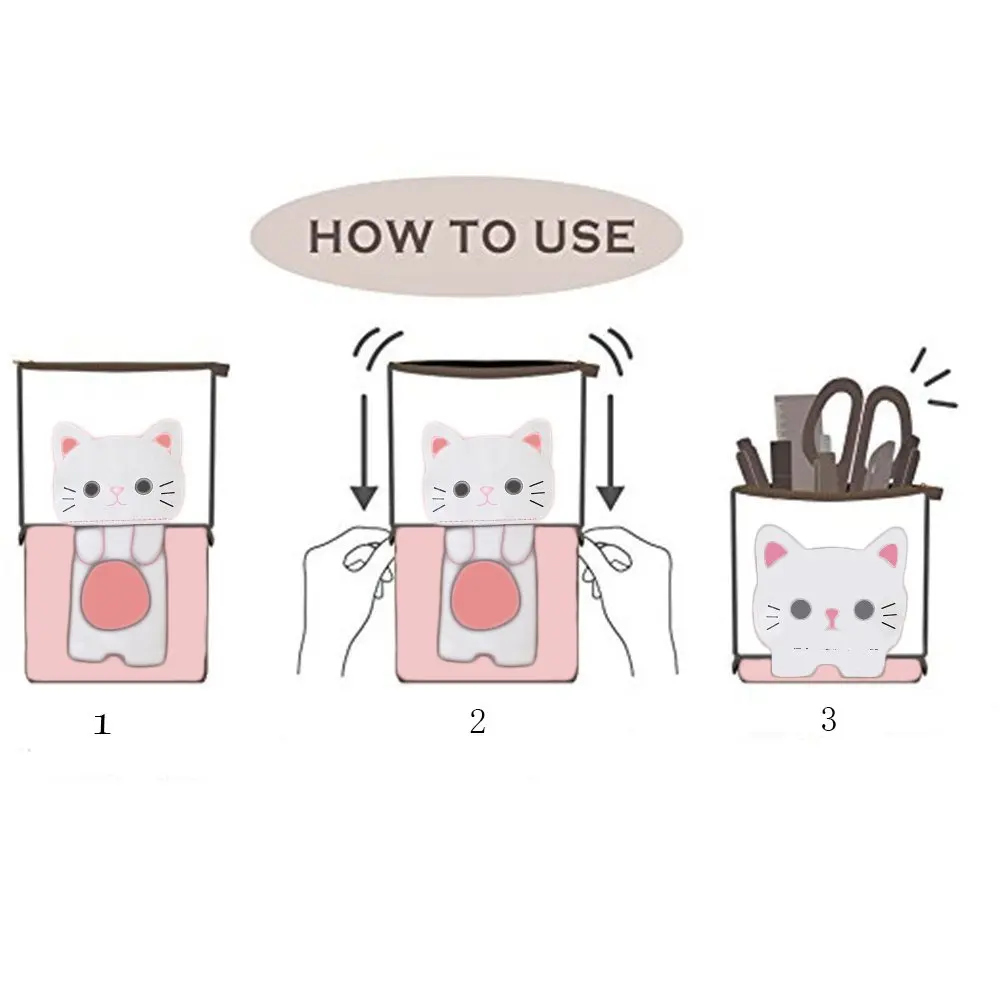 HOW TO USE

1

2

3