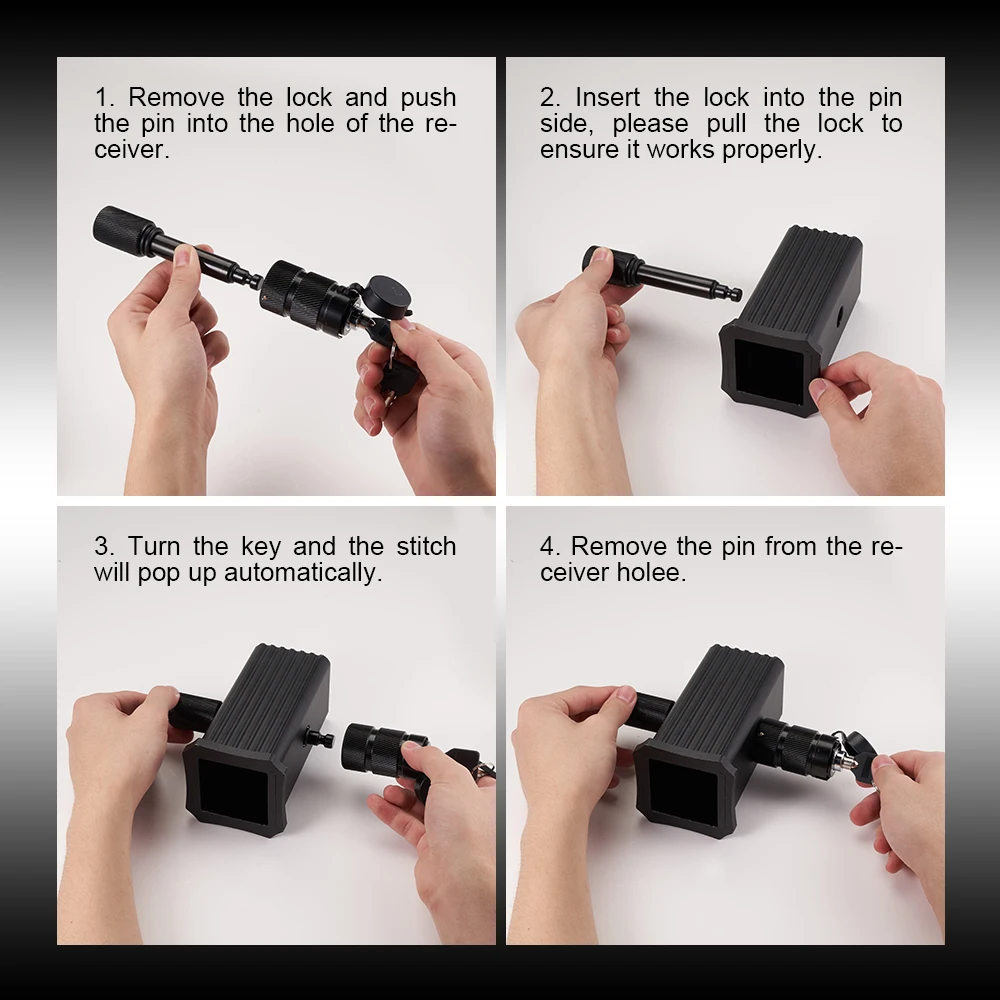 1. Remove the lock and push the pin into the hole of the receiver.

2. Insert the lock into the pin side, please pull the lock to ensure it works properly.

3. Turn the key and the stitch will pop up automatically.

4. Remove the pin from the receiver holee.