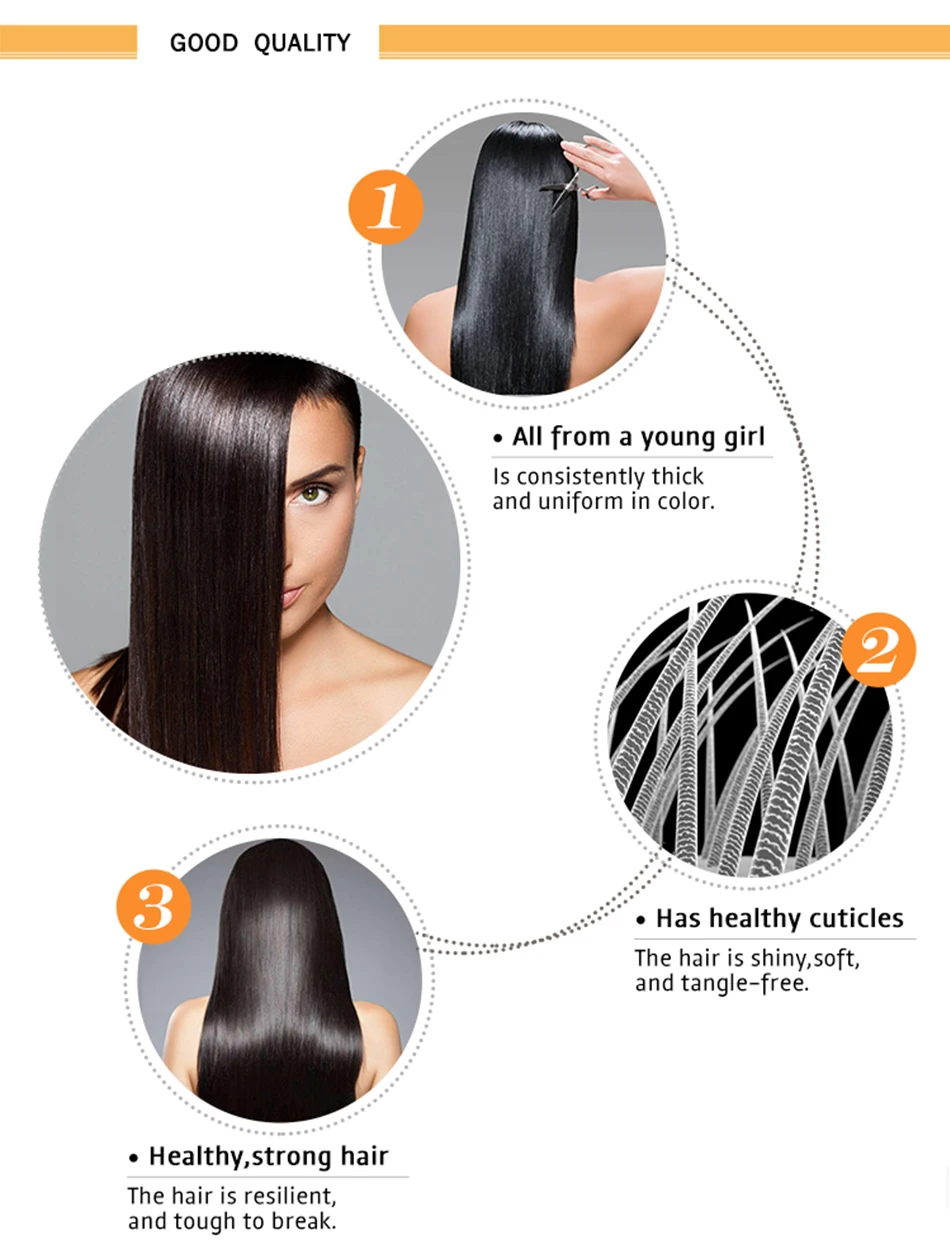 GOOD QUALITY

1

• All from a young girl

Is consistently thick and uniform in color.

2

• Has healthy cuticles

The hair is shiny,soft, and tangle-free.

3

• Healthy,strong hair

The hair is resilient, and tough to break.