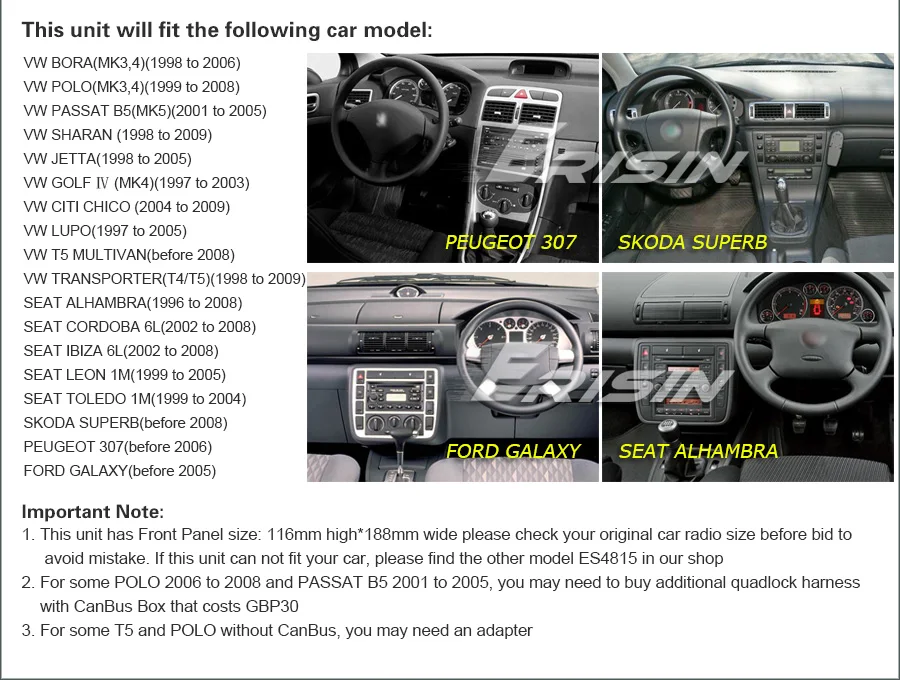 This unit will fit the following car model:

VW BORA(MK3,4)(1998 to 2006)
VW POLO(MK3,4)(1999 to 2008)
VW PASSAT B5(MK5)(2001 to 2005)
VW SHARAN (1998 to 2009)
VW JETTA(1998 to 2005)
VW GOLF Ⅳ (MK4)(1997 to 2003)
VW CITI CHICO (2004 to 2009)
VW LUPO(1997 to 2005)
VW T5 MULTIVAN(before 2008)
VW TRANSPORTER(T4/T5)(1998 to 2009)
SEAT ALHAMBRA(1996 to 2008)
SEAT CORDOBA 6L(2002 to 2008)
SEAT IBIZA 6L(2002 to 2008)
SEAT LEON 1M(1999 to 2005)
SEAT TOLEDO 1M(1999 to 2004)
SKODA SUPERB(before 2008)
PEUGEOT 307(before 2006)
FORD GALAXY(before 2005)

ERISIN
PEUGEOT 307
SKODA SUPERB
ERISIN
FORD GALAXY
SEAT ALHAMBRA

Important Note:
1. This unit has Front Panel size: 116mm high*188mm wide please check your original car radio size before bid to avoid mistake. If this unit can not fit your car, please find the other model ES4815 in our shop
2. For some POLO 2006 to 2008 and PASSAT B5 2001 to 2005, you may need to buy additional quadlock harness with CanBus Box that costs GBP30
3. For some T5 and POLO without CanBus, you may need an adapter