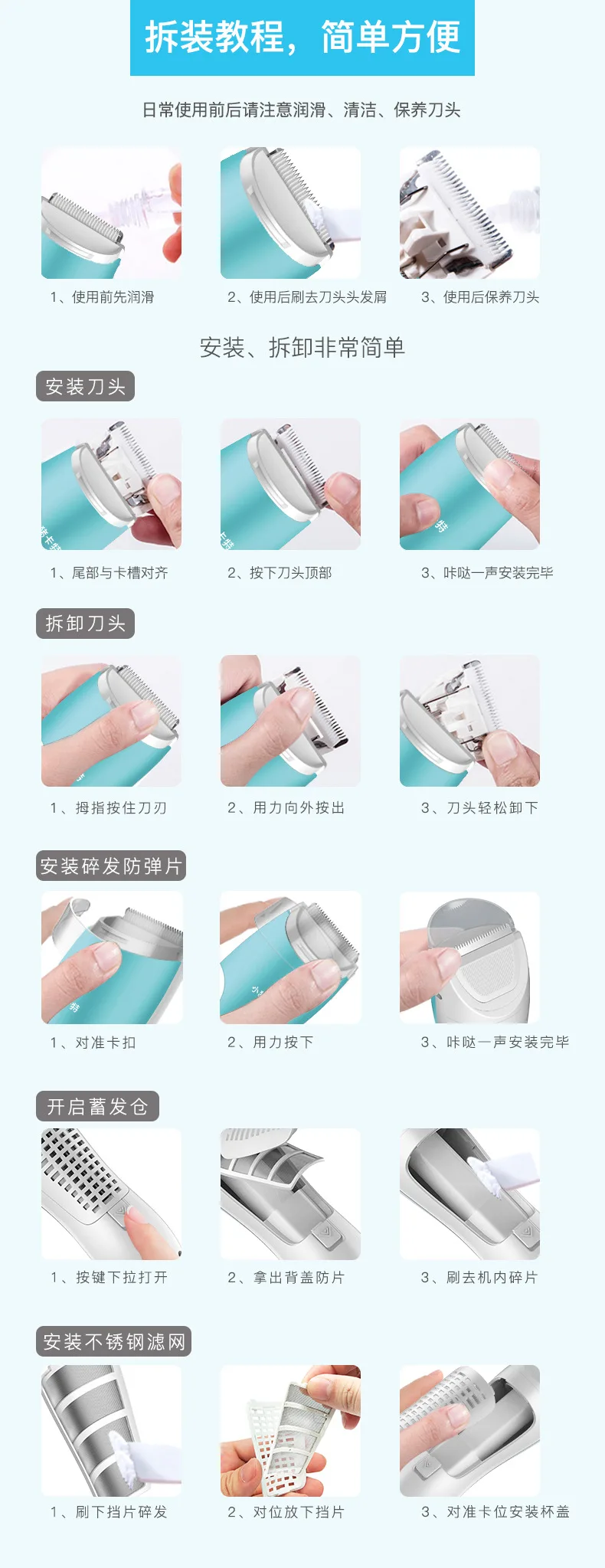 拆装教程，简单方便

日常使用前后请注意润滑、清洁、保养刀头

1、使用前先润滑

2、使用后刷去刀头头发屑

3、使用后保养刀头

安装、拆卸非常简单

安装刀头

1、尾部与卡槽对齐

2、按下刀头顶部

3、咔哒一声安装完毕

拆卸刀头

1、拇指按住刀刃

2、用力向外按出

3、刀头轻松卸下

安装碎发防弹片

1、对准卡扣

2、用力按下

3、咔哒一声安装完毕

开启蓄发仓

1、按键下拉打开

2、拿出背盖防片

3、刷去机内碎片

安装不锈钢滤网

1、刷下挡片碎发

2、对位放下挡片

3、对准卡位安装杯盖