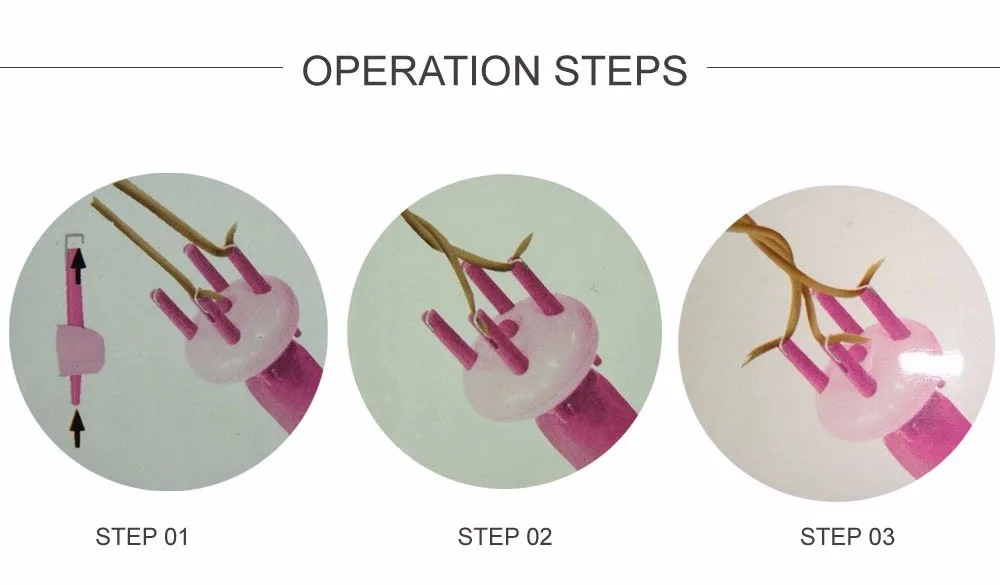 OPERATION STEPS

STEP 01

STEP 02

STEP 03