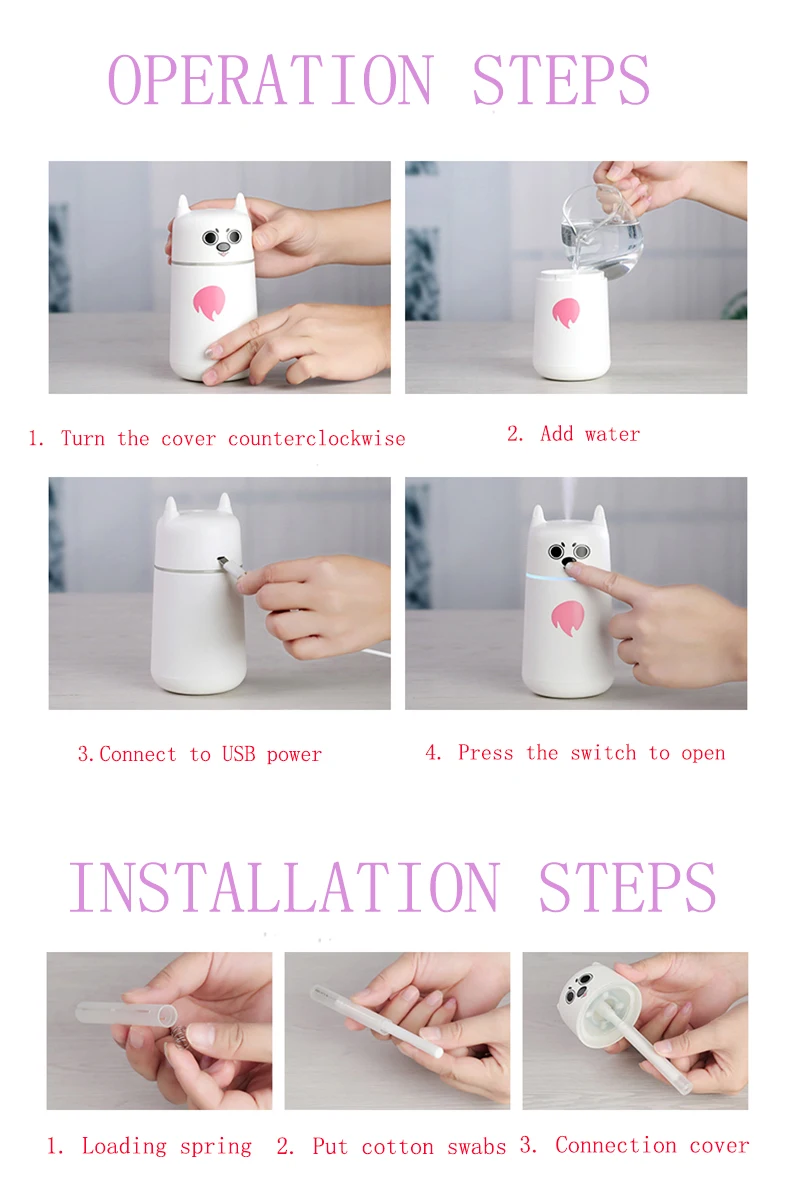 OPERATION STEPS

1. Turn the cover counterclockwise

2. Add water

3.Connect to USB power

4. Press the switch to open

INSTALLATION STEPS

1. Loading spring

2. Put cotton swabs

3. Connection cover