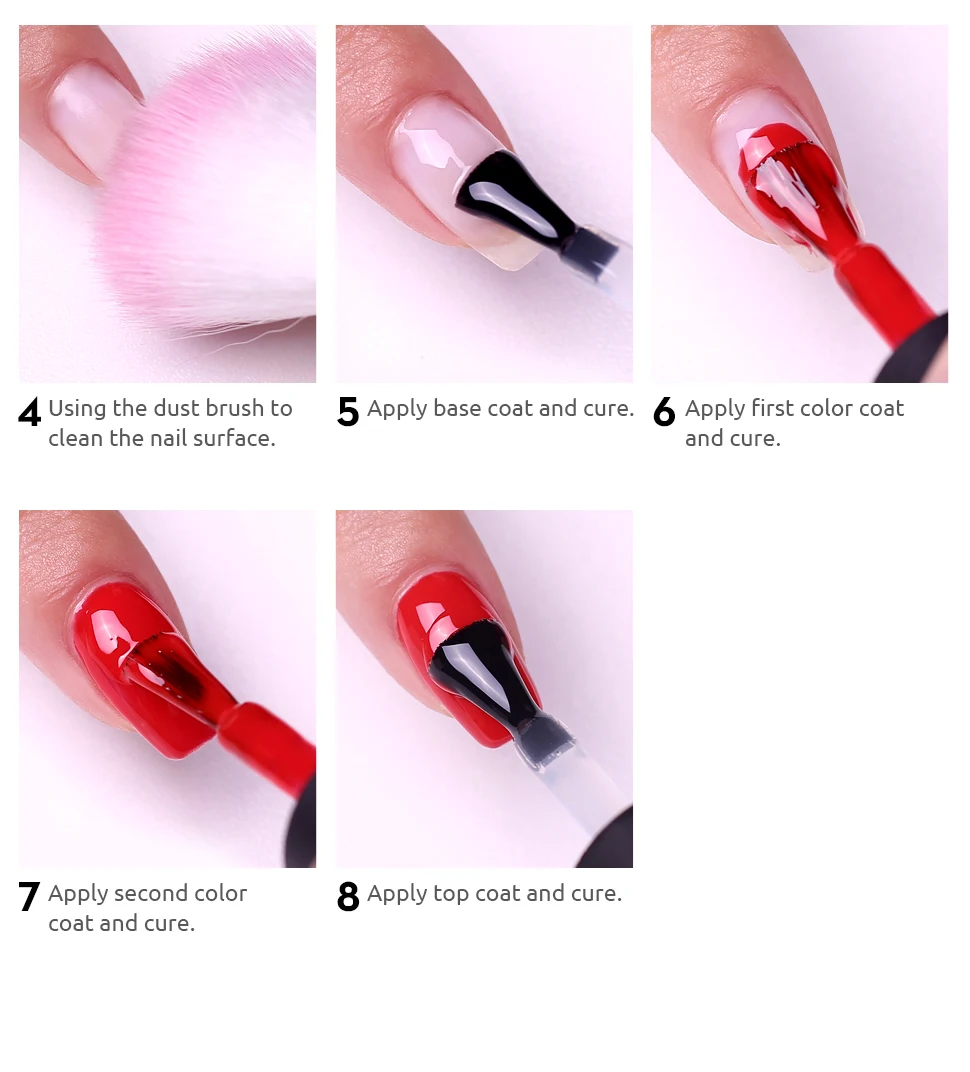 4 Using the dust brush to clean the nail surface.

5 Apply base coat and cure.

6 Apply first color coat and cure.

7 Apply second color coat and cure.

8 Apply top coat and cure.