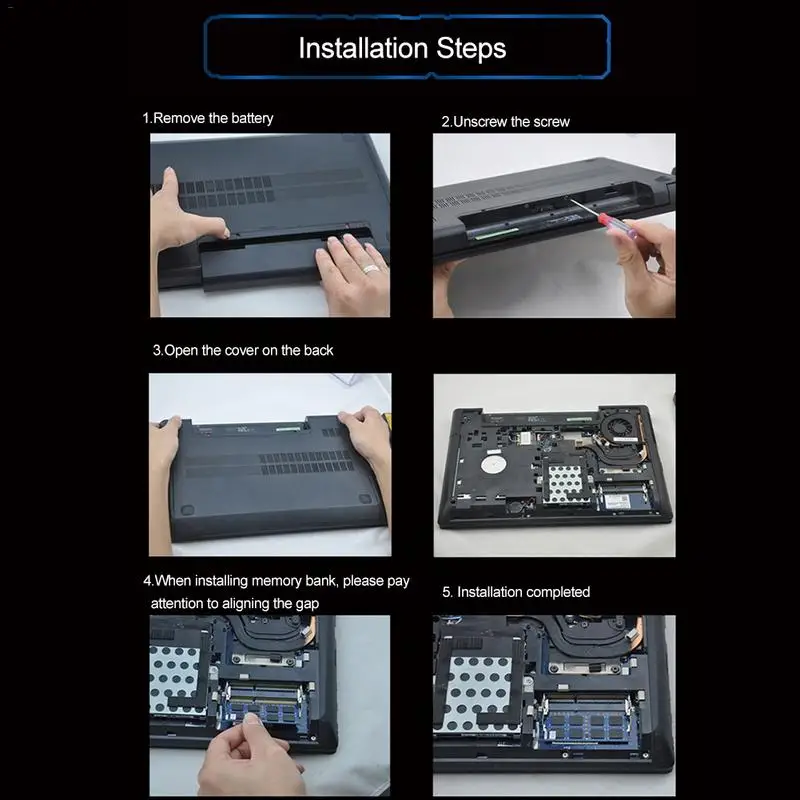 Installation Steps

1.Remove the battery

2.Unscrew the screw

3.Open the cover on the back

4.When installing memory bank, please pay attention to aligning the gap

5. Installation completed