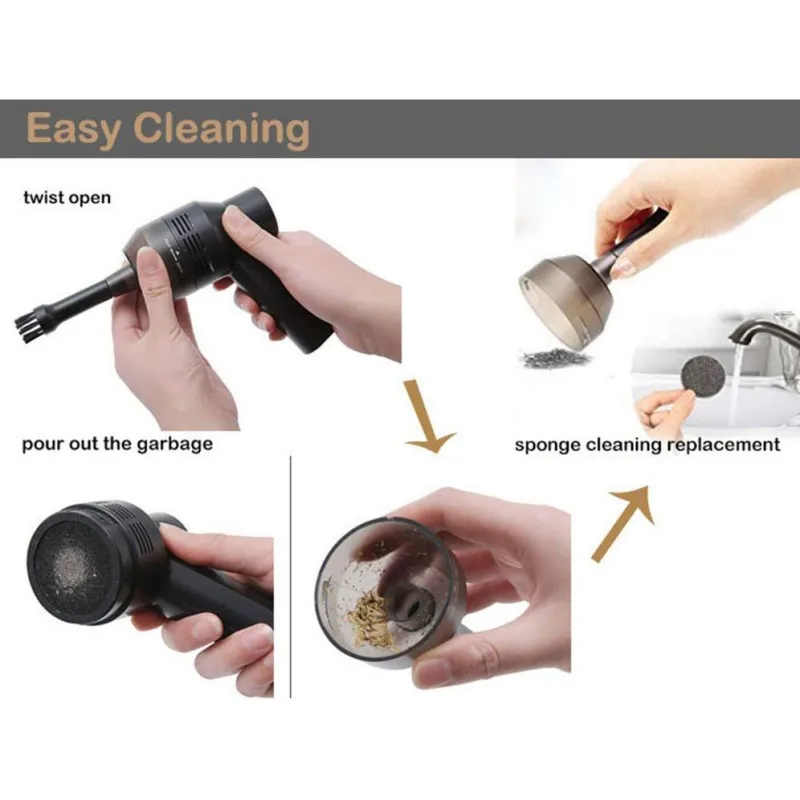 Easy Cleaning

twist open

pour out the garbage

sponge cleaning replacement