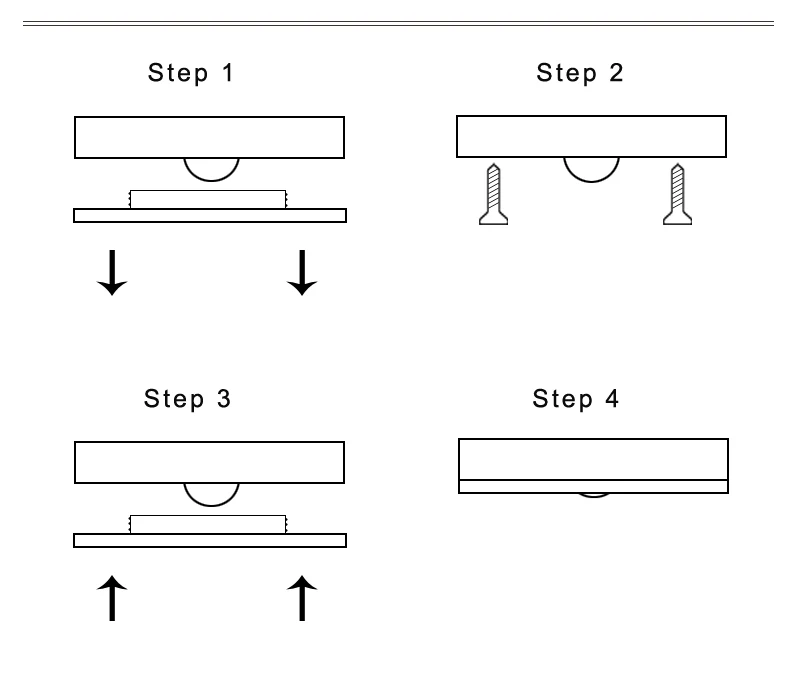 Step 1

Step 2

Step 3

Step 4