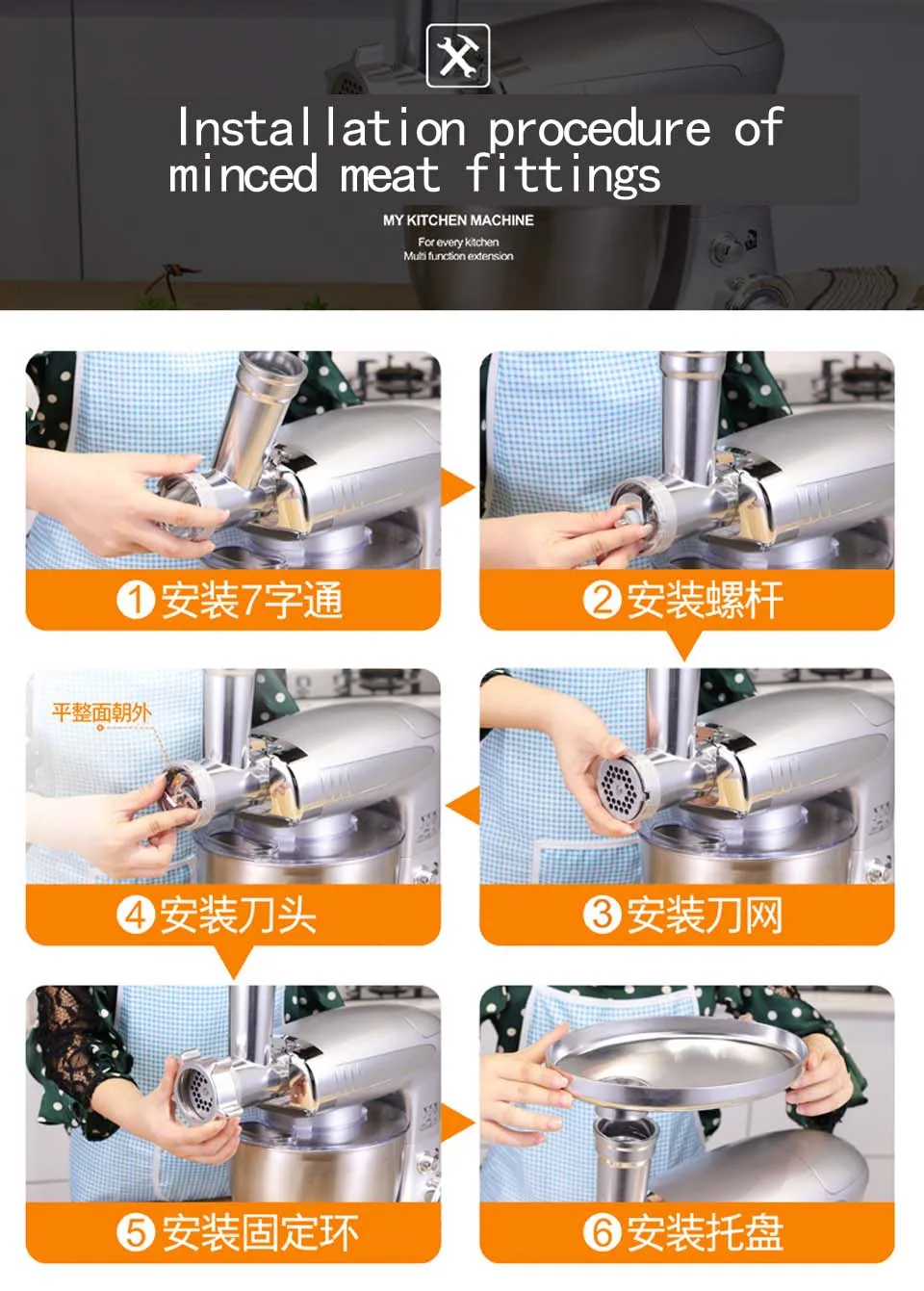 Installation procedure of minced meat fittings

MY KITCHEN MACHINE

For every kitchen
Multi function extension

1 安装7字通

2 安装螺杆

平整面朝外

4 安装刀头

3 安装刀网

5 安装固定环

6 安装托盘