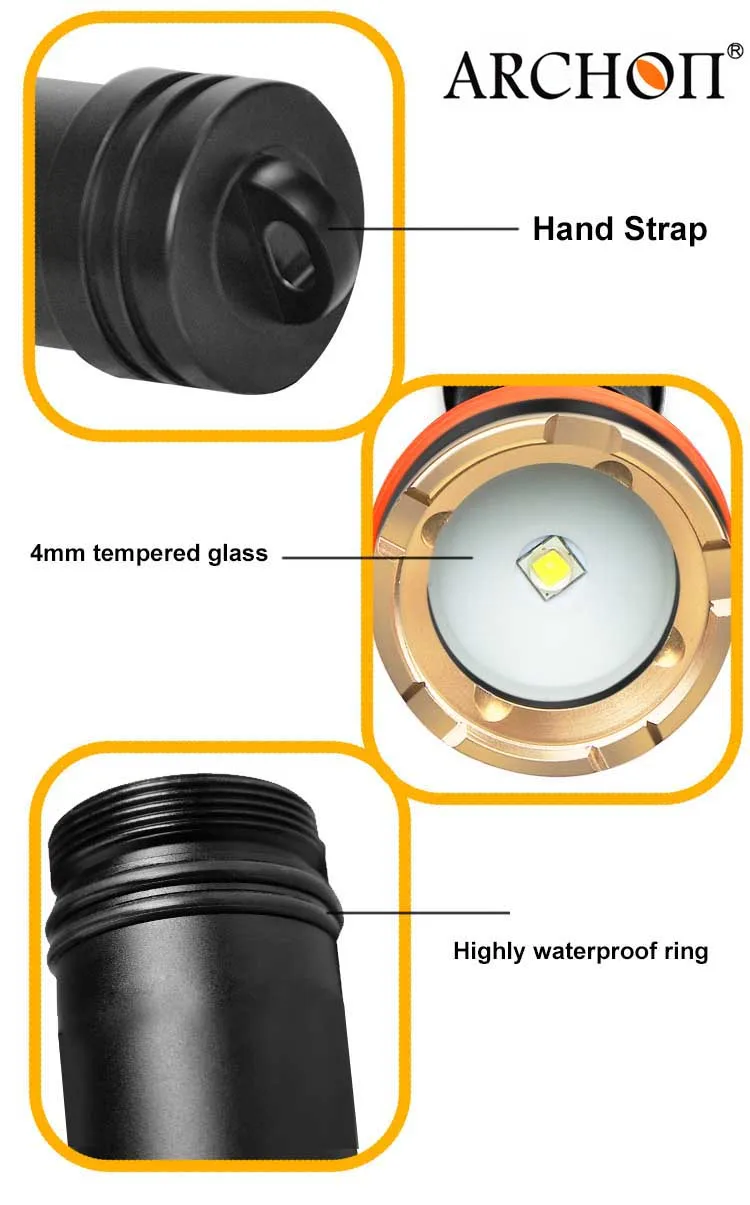 ARCHON®

Hand Strap

4mm tempered glass

Highly waterproof ring