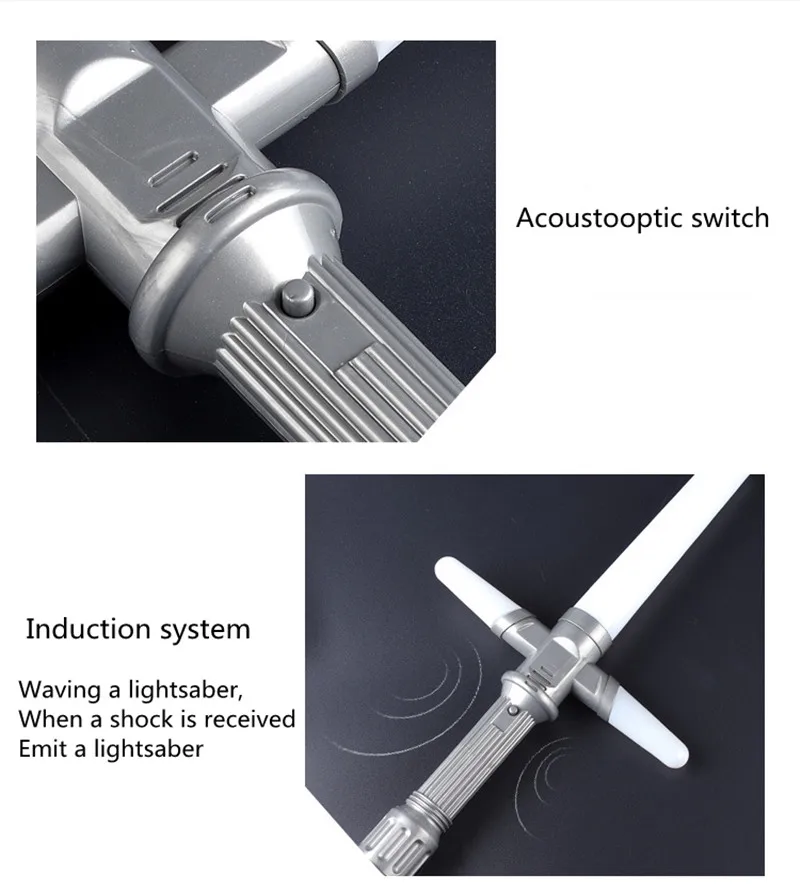 Acoustooptic switch

Induction system

Waving a lightsaber,
When a shock is received
Emit a lightsaber