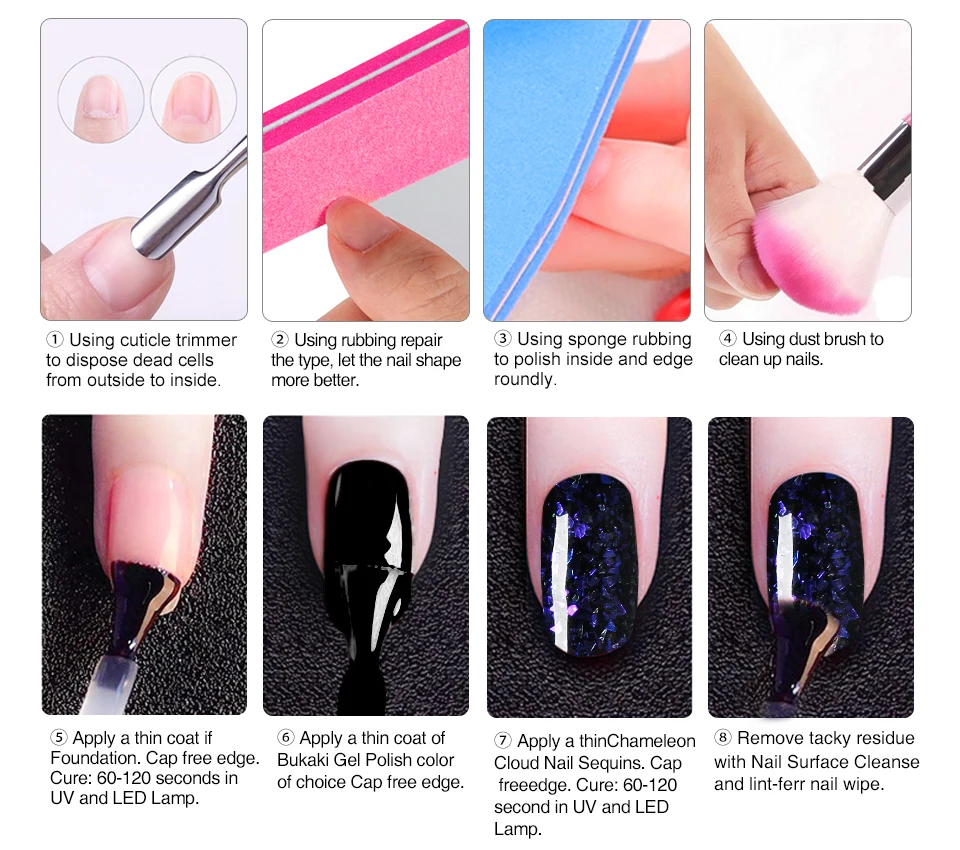 ① Using cuticle trimmer to dispose dead cells from outside to inside.

② Using rubbing repair the type, let the nail shape more better.

③ Using sponge rubbing to polish inside and edge roundly.

④ Using dust brush to clean up nails.

⑤ Apply a thin coat if Foundation. Cap free edge. Cure: 60-120 seconds in UV and LED Lamp.

⑥ Apply a thin coat of Bukaki Gel Polish color of choice Cap free edge.

⑦ Apply a thinChameleon Cloud Nail Sequins. Cap freeedge. Cure: 60-120 second in UV and LED Lamp.

⑧ Remove tacky residue with Nail Surface Cleanse and lint-ferr nail wipe.