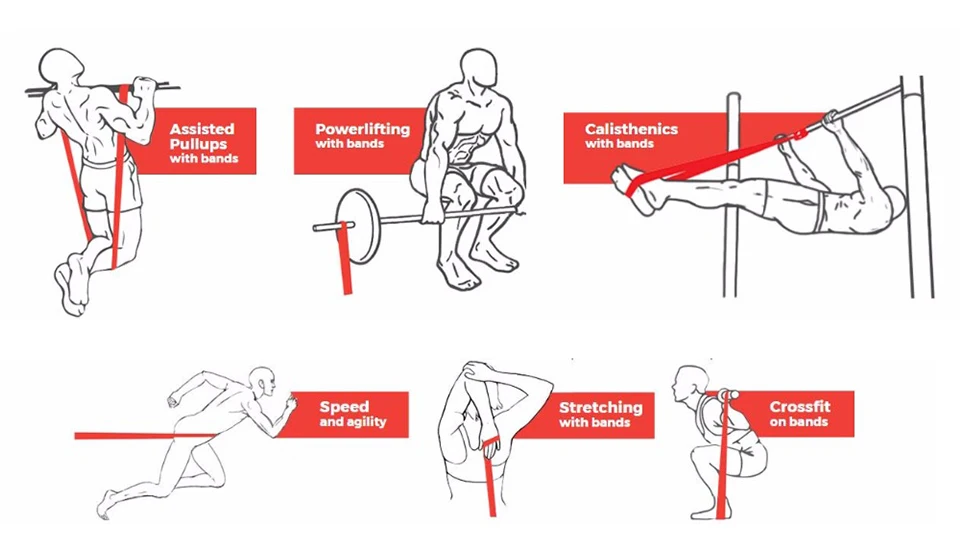 Assisted Pullups with bands

Powerlifting with bands

Calisthenics with bands

Speed and agility

Stretching with bands

Crossfit on bands