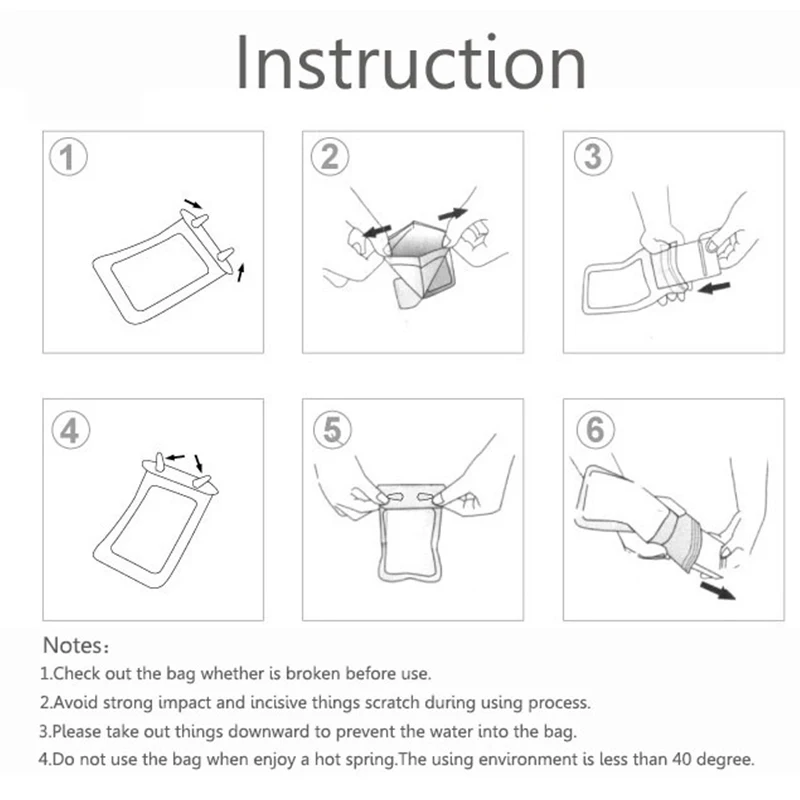 Instruction

1

2

3

4

5

6

Notes：

1.Check out the bag whether is broken before use.

2.Avoid strong impact and incisive things scratch during using process.

3.Please take out things downward to prevent the water into the bag.

4.Do not use the bag when enjoy a hot spring.The using environment is less than 40 degree.