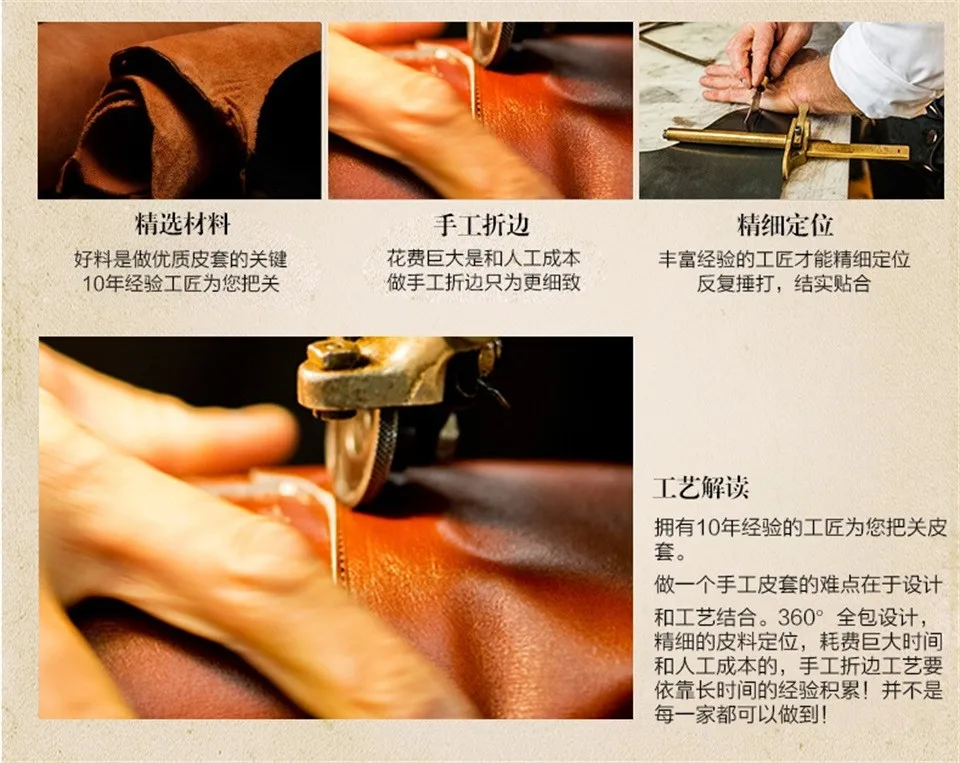 精选材料
好料是做优质皮套的关键
10年经验工匠为您把关

手工折边
花费巨大是和人工成本
做手工折边只为更细致

精细定位
丰富经验的工匠才能精细定位
反复捶打，结实贴合

工艺解读
拥有10年经验的工匠为您把关皮套。
做一个手工皮套的难点在于设计和工艺结合。360° 全包设计，精细的皮料定位，耗费巨大时间和人工成本的，手工折边工艺要依靠长时间的经验积累！并不是每一家都可以做到！