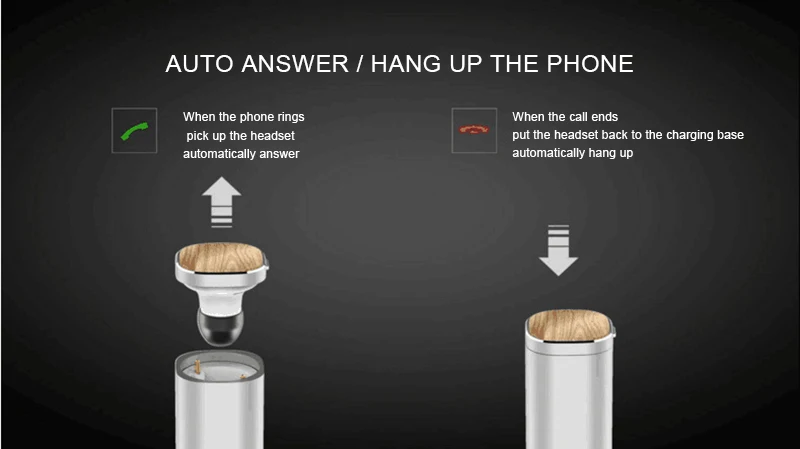 AUTO ANSWER / HANG UP THE PHONE

When the phone rings
pick up the headset
automatically answer

When the call ends
put the headset back to the charging base
automatically hang up