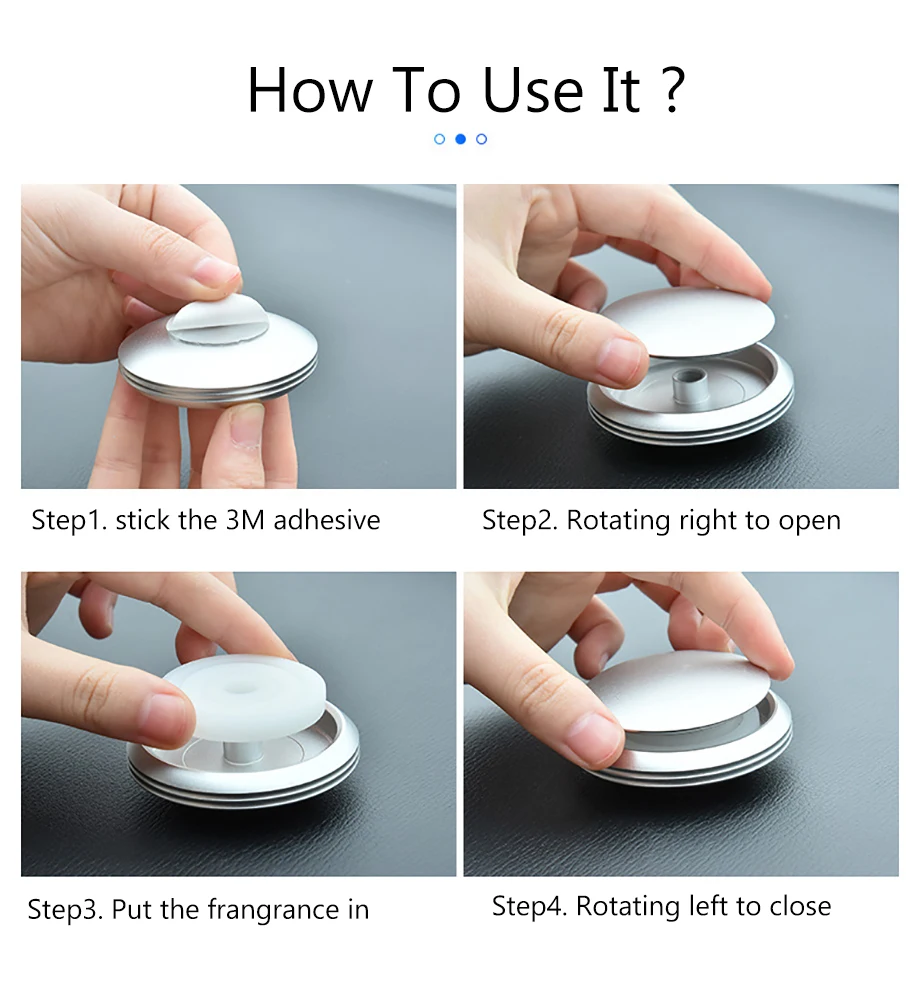 How To Use It ?

Step1. stick the 3M adhesive

Step2. Rotating right to open

Step3. Put the frangrance in

Step4. Rotating left to close