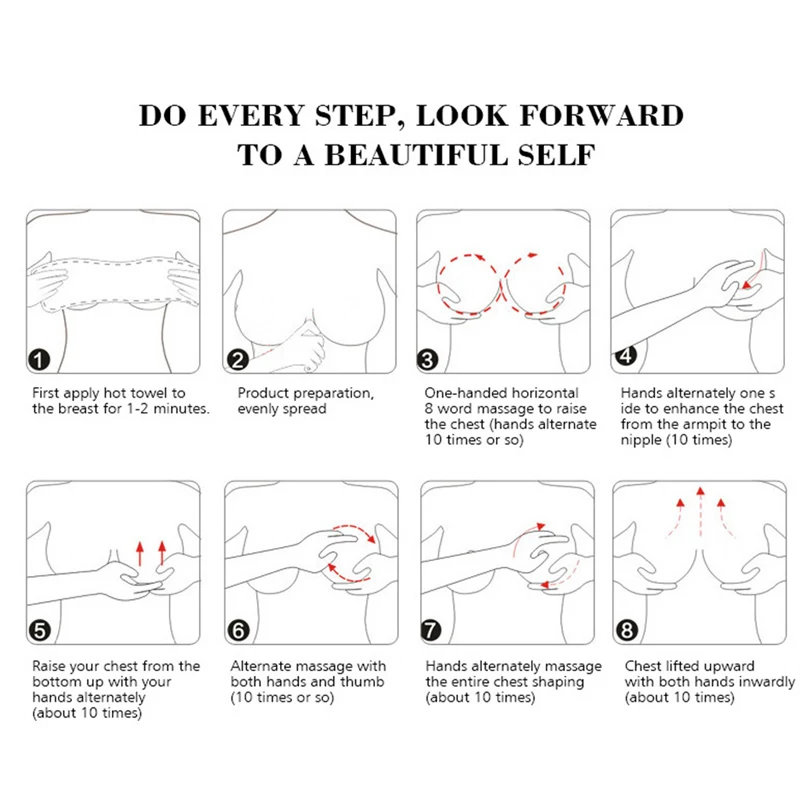 DO EVERY STEP, LOOK FORWARD TO A BEAUTIFUL SELF

1

First apply hot towel to the breast for 1-2 minutes.

2

Product preparation, evenly spread

3

One-handed horizontal 8 word massage to raise the chest (hands alternate 10 times or so)

4

Hands alternately one s ide to enhance the chest from the armpit to the nipple (10 times)

5

Raise your chest from the bottom up with your hands alternately (about 10 times)

6

Alternate massage with both hands and thumb (10 times or so)

7

Hands alternately massage the entire chest shaping (about 10 times)

8

Chest lifted upward with both hands inwardly (about 10 times)