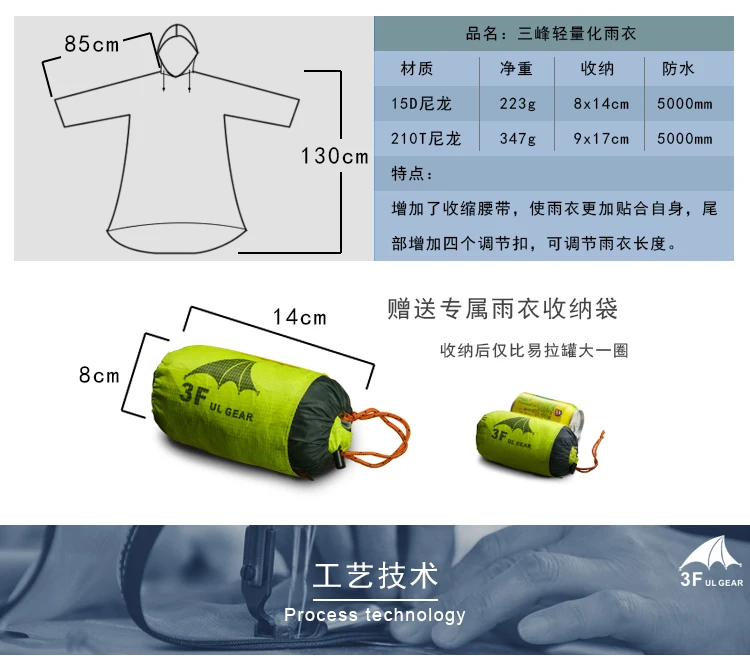 85cm

130cm

品名：三峰轻量化雨衣

| 材质 | 净重 | 收纳 | 防水 |
|---|---|---|---|
| 15D尼龙 | 223g | 8x14cm | 5000mm |
| 210T尼龙 | 347g | 9x17cm | 5000mm |

特点：

增加了收缩腰带，使雨衣更加贴合自身，尾部增加四个调节扣，可调节雨衣长度。

14cm

8cm

3F UL GEAR

赠送专属雨衣收纳袋

收纳后仅比易拉罐大一圈

3F UL GEAR

工艺技术

Process technology

3F UL GEAR