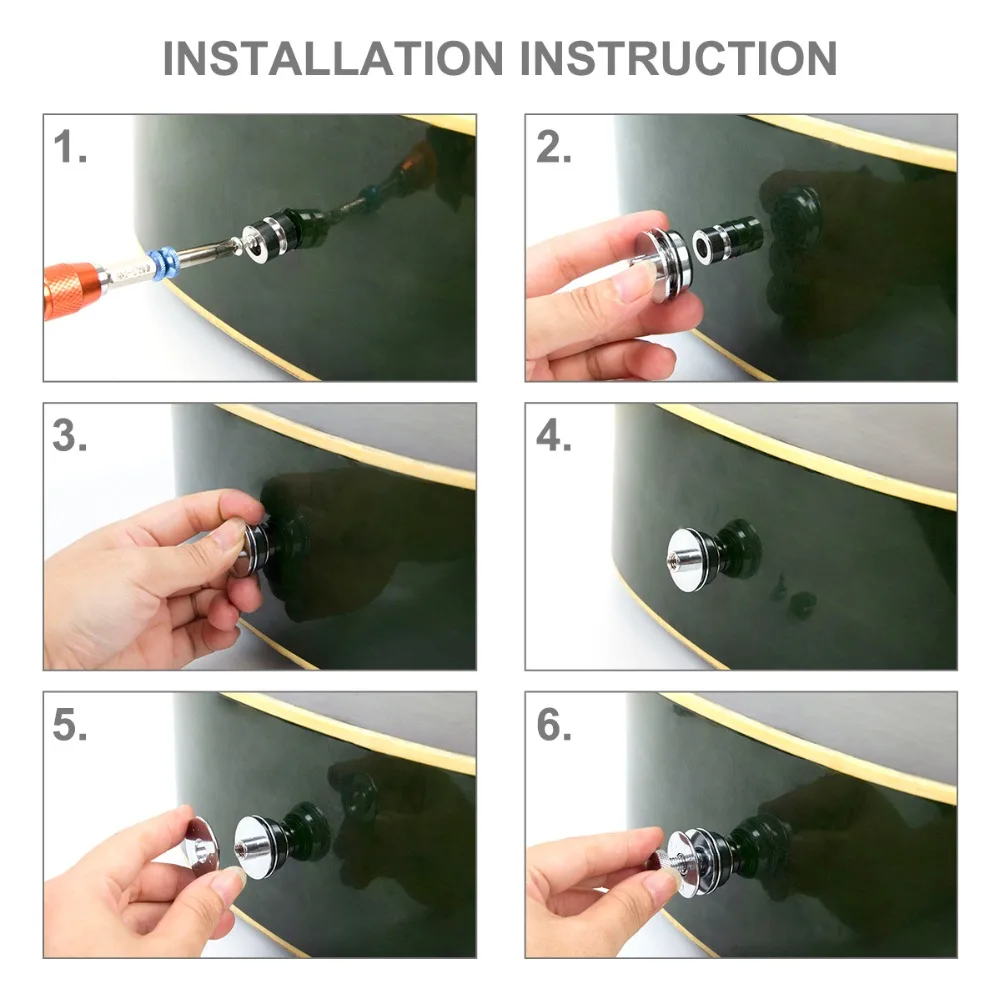 INSTALLATION INSTRUCTION

1.

2.

3.

4.

5.

6.