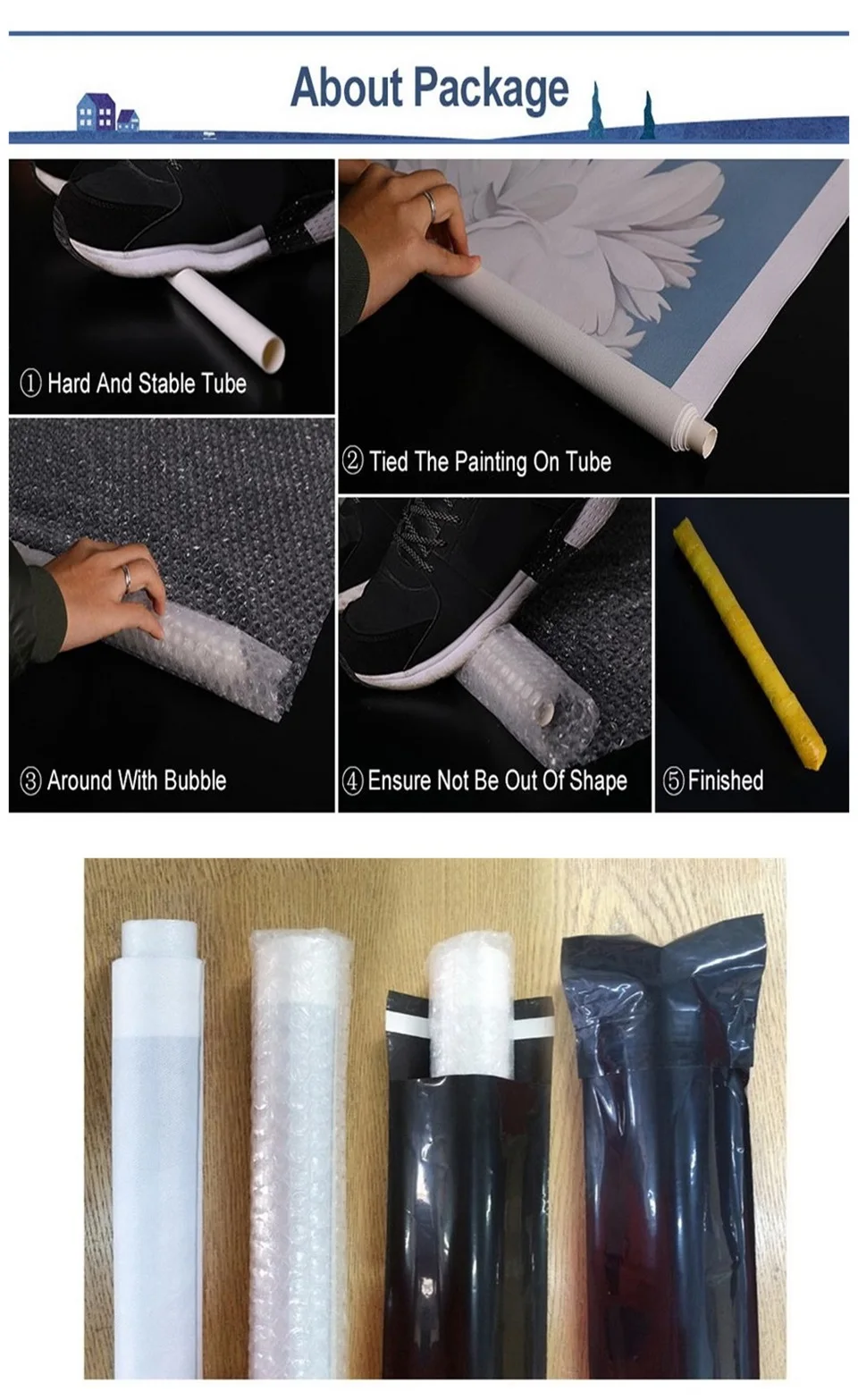 About Package

① Hard And Stable Tube

② Tied The Painting On Tube

③ Around With Bubble

④ Ensure Not Be Out Of Shape

⑤ Finished