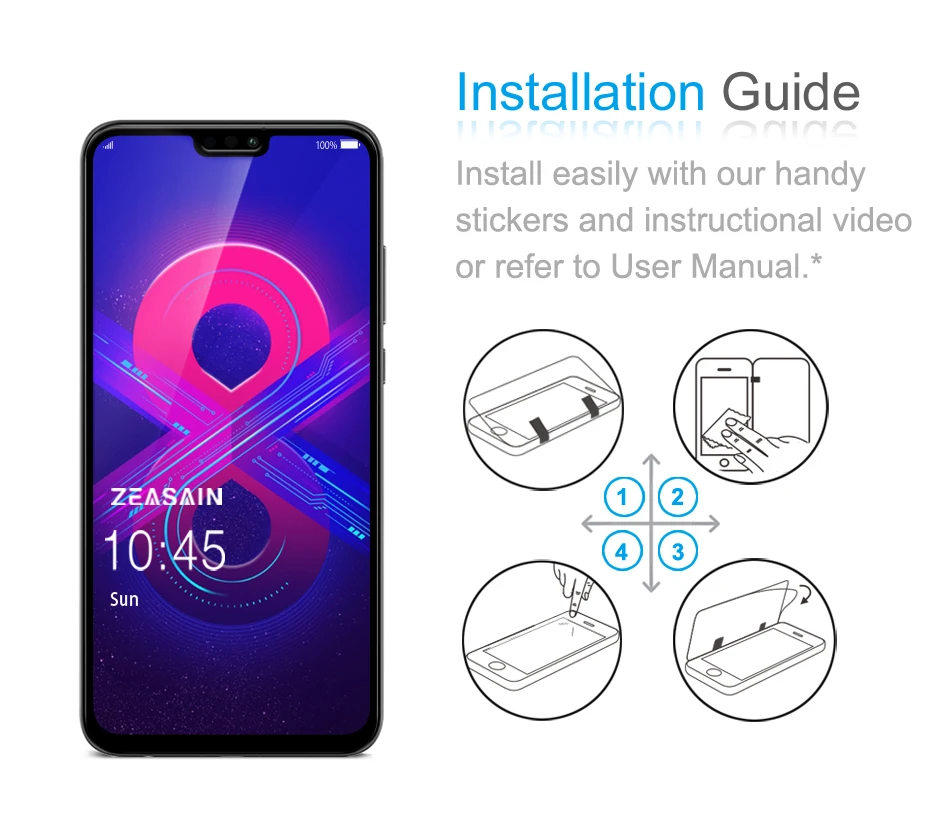 100%

ZEASAIN
10:45
Sun

Installation Guide

Install easily with our handy stickers and instructional video or refer to User Manual.*

1
2
4
3