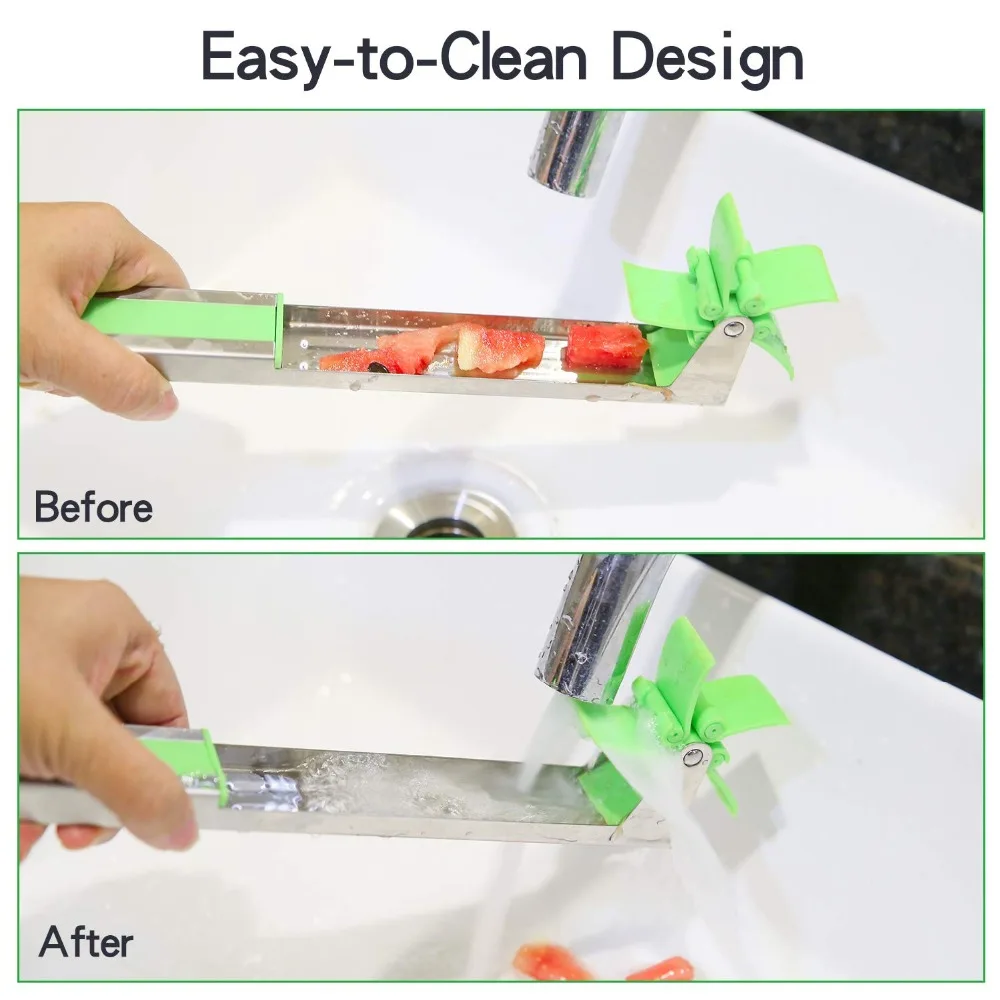 Easy-to-Clean Design

Before

After